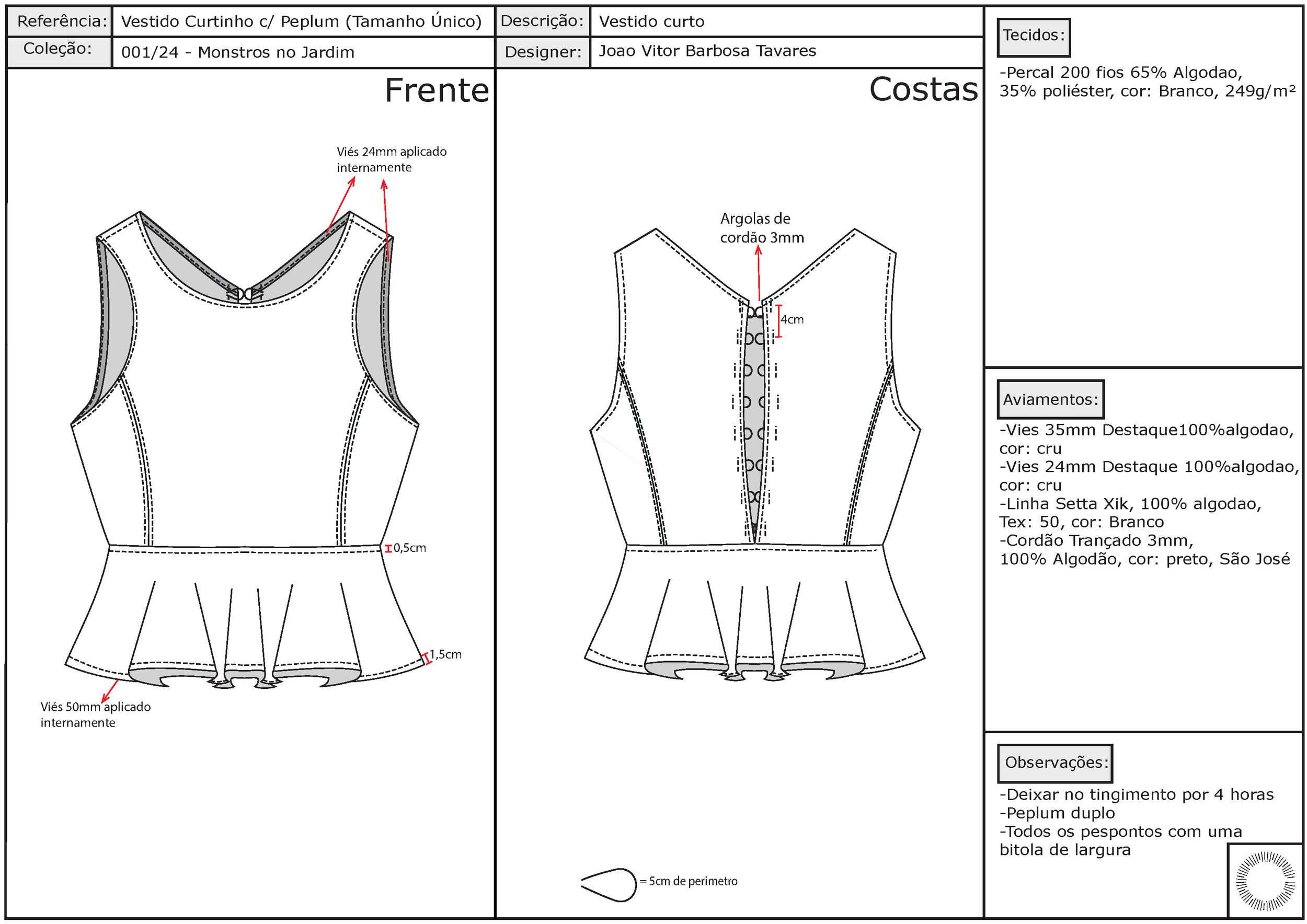 | Referência: | Vestido Curtinho c/ Peplum (Tamanho Único) | Descrição: | Vestido curto |
|---|---|---|---|
| Coleção: | 001/24 - Monstros no Jardim | Designer: | Joao Vitor Barbosa Tavares |

Frente

Viés 24mm aplicado internamente

0,5cm

1,5cm

Viés 50mm aplicado internamente

Costas

Argolas de cordão 3mm

4cm

= 5cm de perimetro

Tecidos:

-Percal 200 fios 65% Algodao, 35% poliéster, cor: Branco, 249g/m²

Aviamentos:

-Vies 35mm Destaque100%algodao, cor: cru
-Vies 24mm Destaque 100%algodao, cor: cru
-Linha Setta Xik, 100% algodao, Tex: 50, cor: Branco
-Cordão Trançado 3mm, 100% Algodão, cor: preto, São José

Observações:

-Deixar no tingimento por 4 horas
-Peplum duplo
-Todos os pespontos com uma bitola de largura