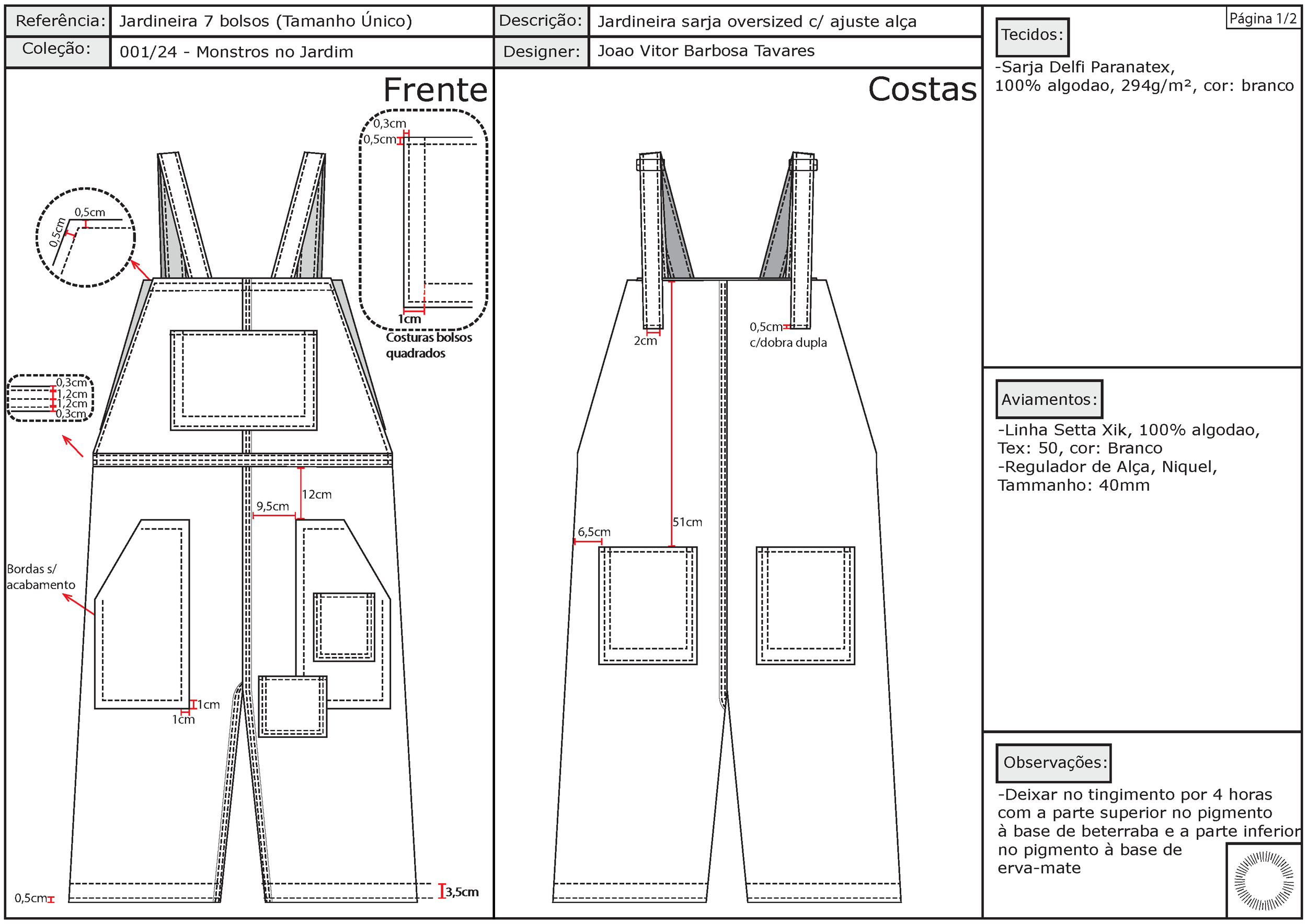 | Referência: | Jardineira 7 bolsos (Tamanho Único) | Descrição: | Jardineira sarja oversized c/ ajuste alça |
|---|---|---|---|
| Coleção: | 001/24 - Monstros no Jardim | Designer: | Joao Vitor Barbosa Tavares |

Frente

0,3cm
0,5cm
1cm
Costuras bolsos quadrados

0,5cm
0,5cm

0,3cm
1,2cm
1,2cm
0,3cm

12cm
9,5cm

Bordas s/ acabamento

1cm
1cm

0,5cm
3,5cm

Costas

2cm
0,5cm
c/dobra dupla

51cm
6,5cm

Página 1/2

Tecidos:

-Sarja Delfi Paranatex, 100% algodao, 294g/m², cor: branco

Aviamentos:

-Linha Setta Xik, 100% algodao, Tex: 50, cor: Branco
-Regulador de Alça, Niquel, Tammanho: 40mm

Observações:

-Deixar no tingimento por 4 horas com a parte superior no pigmento à base de beterraba e a parte inferior no pigmento à base de erva-mate