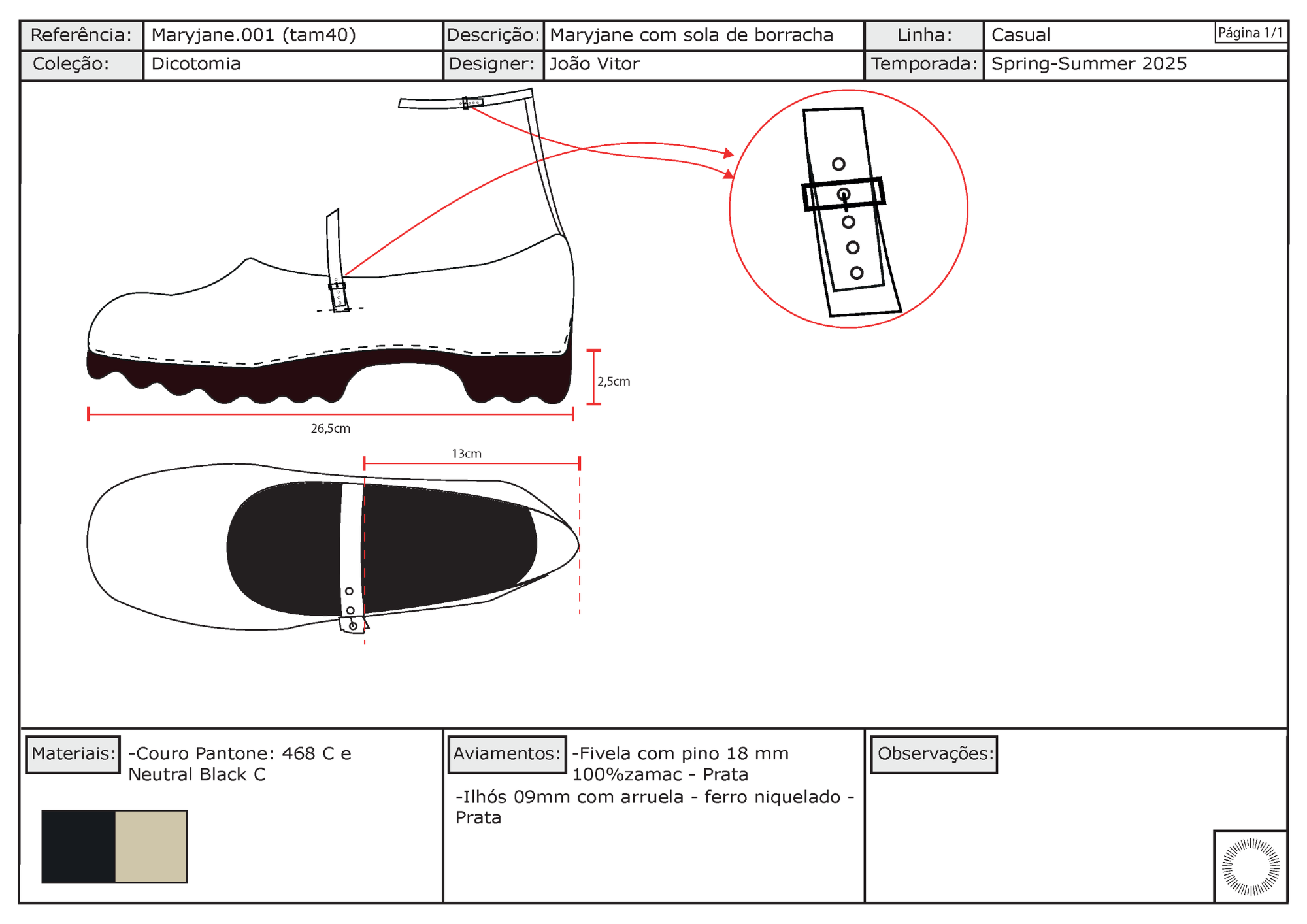 | Referência: | Maryjane.001 (tam40) | Descrição: | Maryjane com sola de borracha | Linha: | Casual |
|---|---|---|---|---|---|
| Coleção: | Dicotomia | Designer: | João Vitor | Temporada: | Spring-Summer 2025 |

Página 1/1

2,5cm

26,5cm

13cm

Materiais: -Couro Pantone: 468 C e Neutral Black C

Aviamentos: -Fivela com pino 18 mm 100%zamac - Prata
-Ilhós 09mm com arruela - ferro niquelado - Prata

Observações: