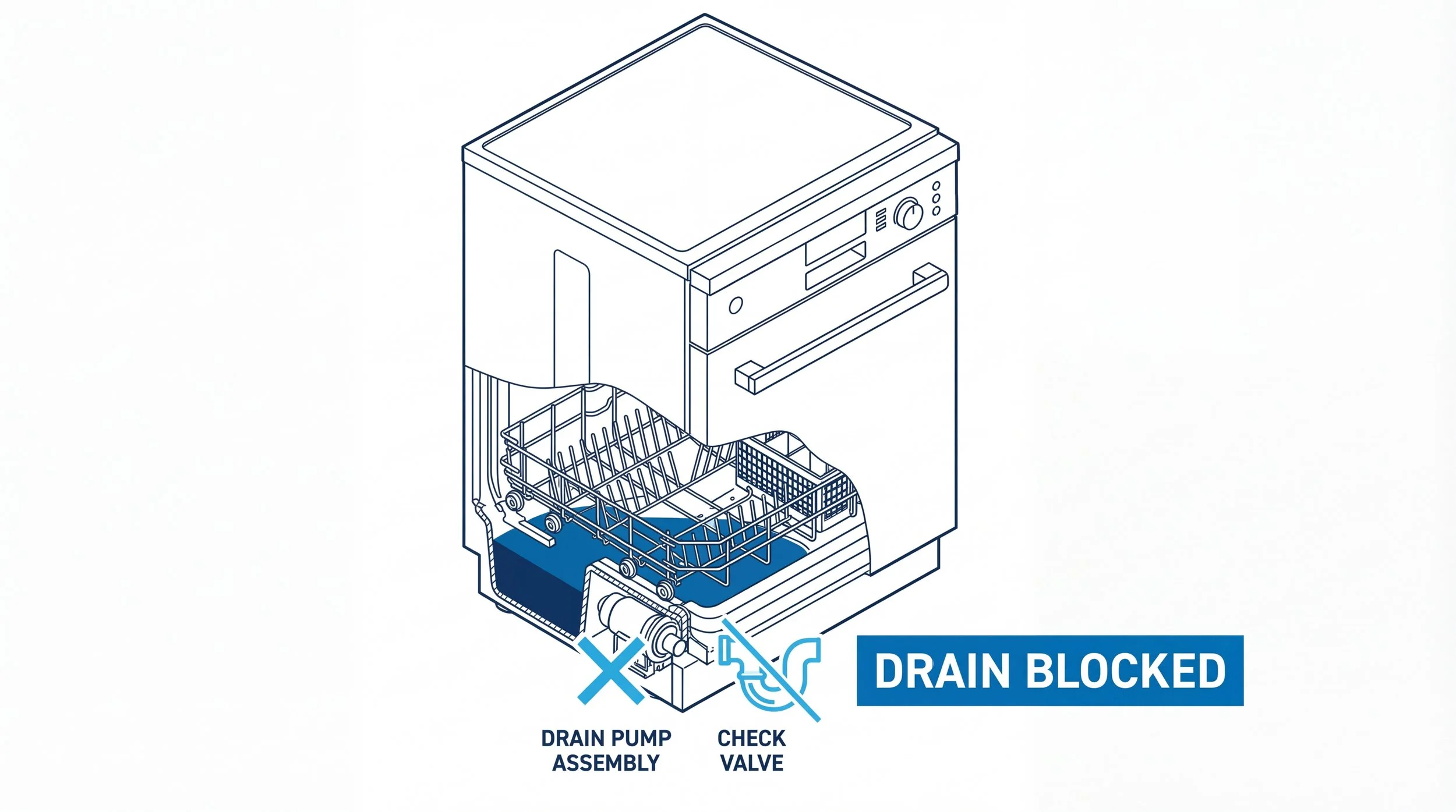 DRAIN BLOCKED

DRAIN PUMP ASSEMBLY

CHECK VALVE