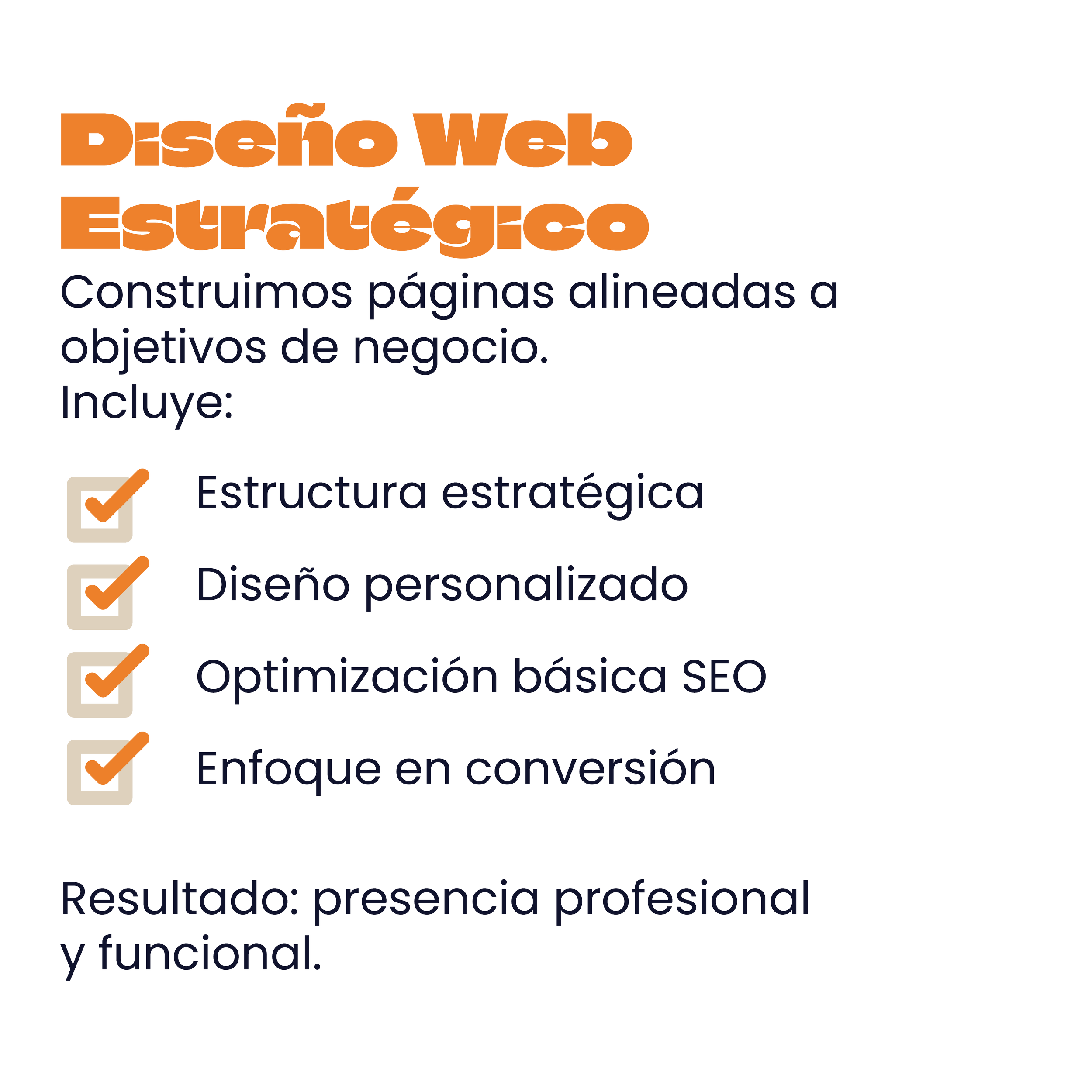 Diseño Web Estratégico

Construimos páginas alineadas a objetivos de negocio.
Incluye:

☑ Estructura estratégica
☑ Diseño personalizado
☑ Optimización básica SEO
☑ Enfoque en conversión

Resultado: presencia profesional y funcional.