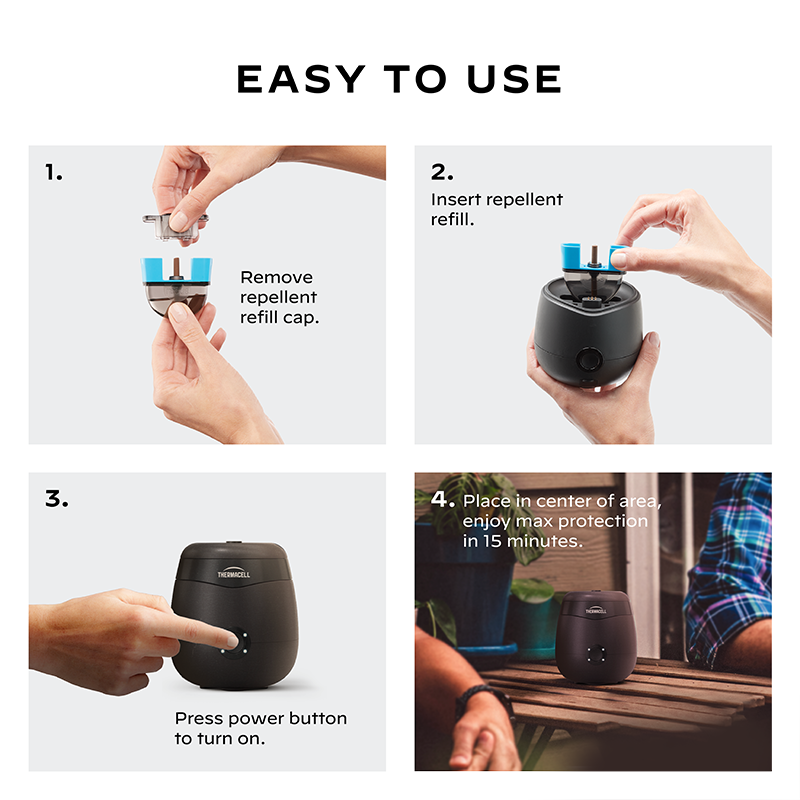 EASY TO USE

1.

Remove repellent refill cap.

2.

Insert repellent refill.

3.

THERMACELL

Press power button to turn on.

4. Place in center of area, enjoy max protection in 15 minutes.

THERMACELL