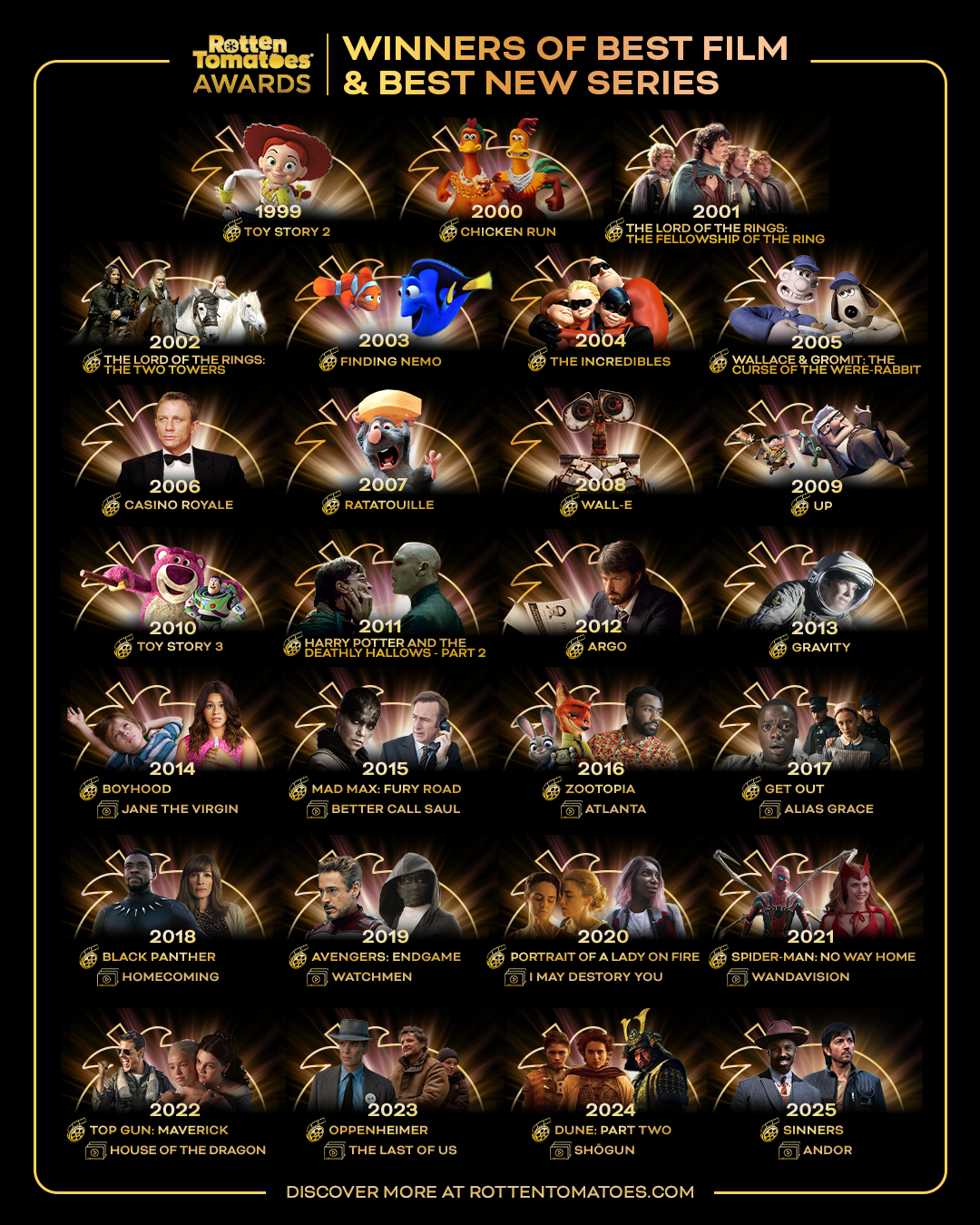 Rotten Tomatoes AWARDS

WINNERS OF BEST FILM & BEST NEW SERIES

1999
TOY STORY 2

2000
CHICKEN RUN

2001
THE LORD OF THE RINGS: THE FELLOWSHIP OF THE RING

2002
THE LORD OF THE RINGS: THE TWO TOWERS

2003
FINDING NEMO

2004
THE INCREDIBLES

2005
WALLACE & GROMIT: THE CURSE OF THE WERE-RABBIT

2006
CASINO ROYALE

2007
RATATOUILLE

2008
WALL-E

2009
UP

2010
TOY STORY 3

2011
HARRY POTTER AND THE DEATHLY HALLOWS - PART 2

2012
ARGO

2013
GRAVITY

2014
BOYHOOD
JANE THE VIRGIN

2015
MAD MAX: FURY ROAD
BETTER CALL SAUL

2016
ZOOTOPIA
ATLANTA

2017
GET OUT
ALIAS GRACE

2018
BLACK PANTHER
HOMECOMING

2019
AVENGERS: ENDGAME
WATCHMEN

2020
PORTRAIT OF A LADY ON FIRE
I MAY DESTORY YOU

2021
SPIDER-MAN: NO WAY HOME
WANDAVISION

2022
TOP GUN: MAVERICK
HOUSE OF THE DRAGON

2023
OPPENHEIMER
THE LAST OF US

2024
DUNE: PART TWO
SHŌGUN

2025
SINNERS
ANDOR

DISCOVER MORE AT ROTTENTOMATOES.COM