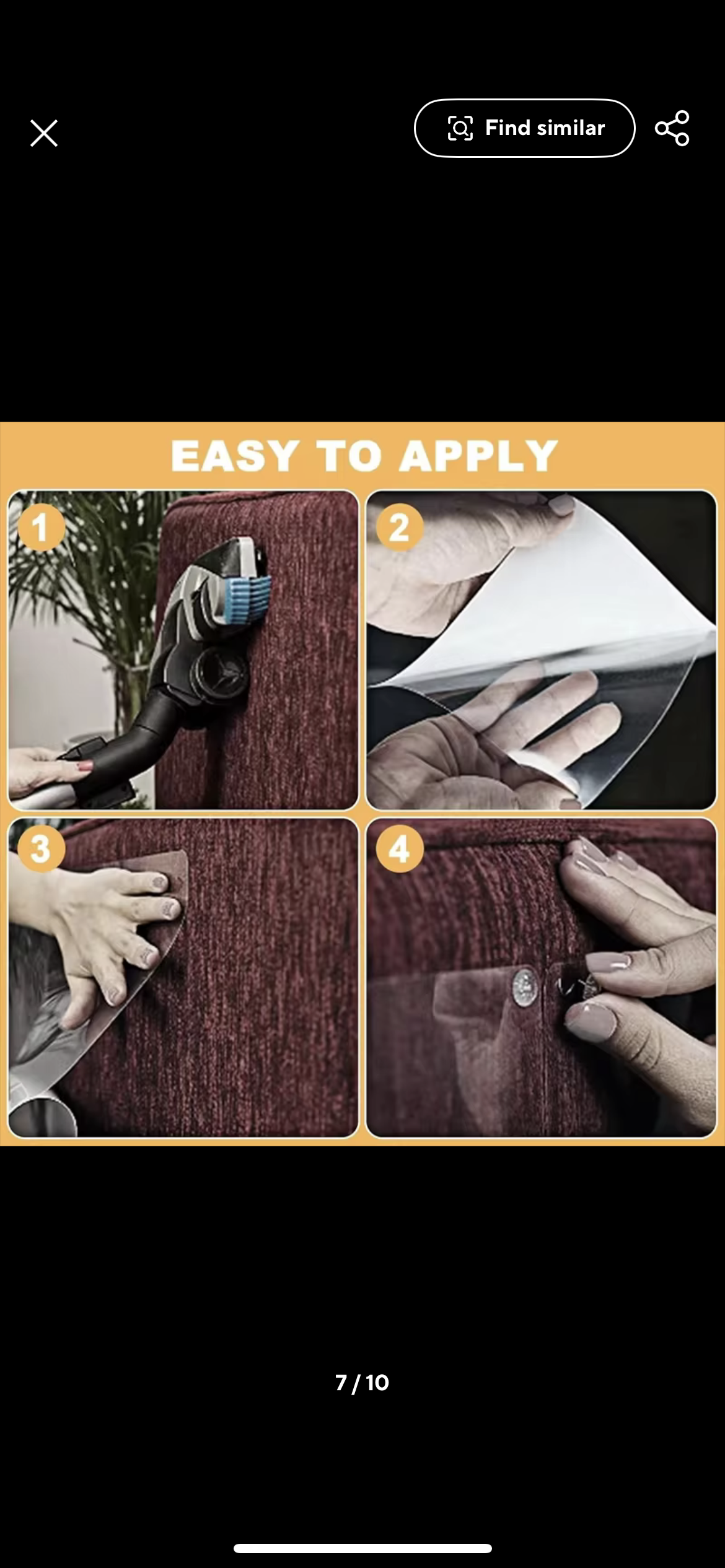 Find similar

EASY TO APPLY

1

2

3

4

7 / 10