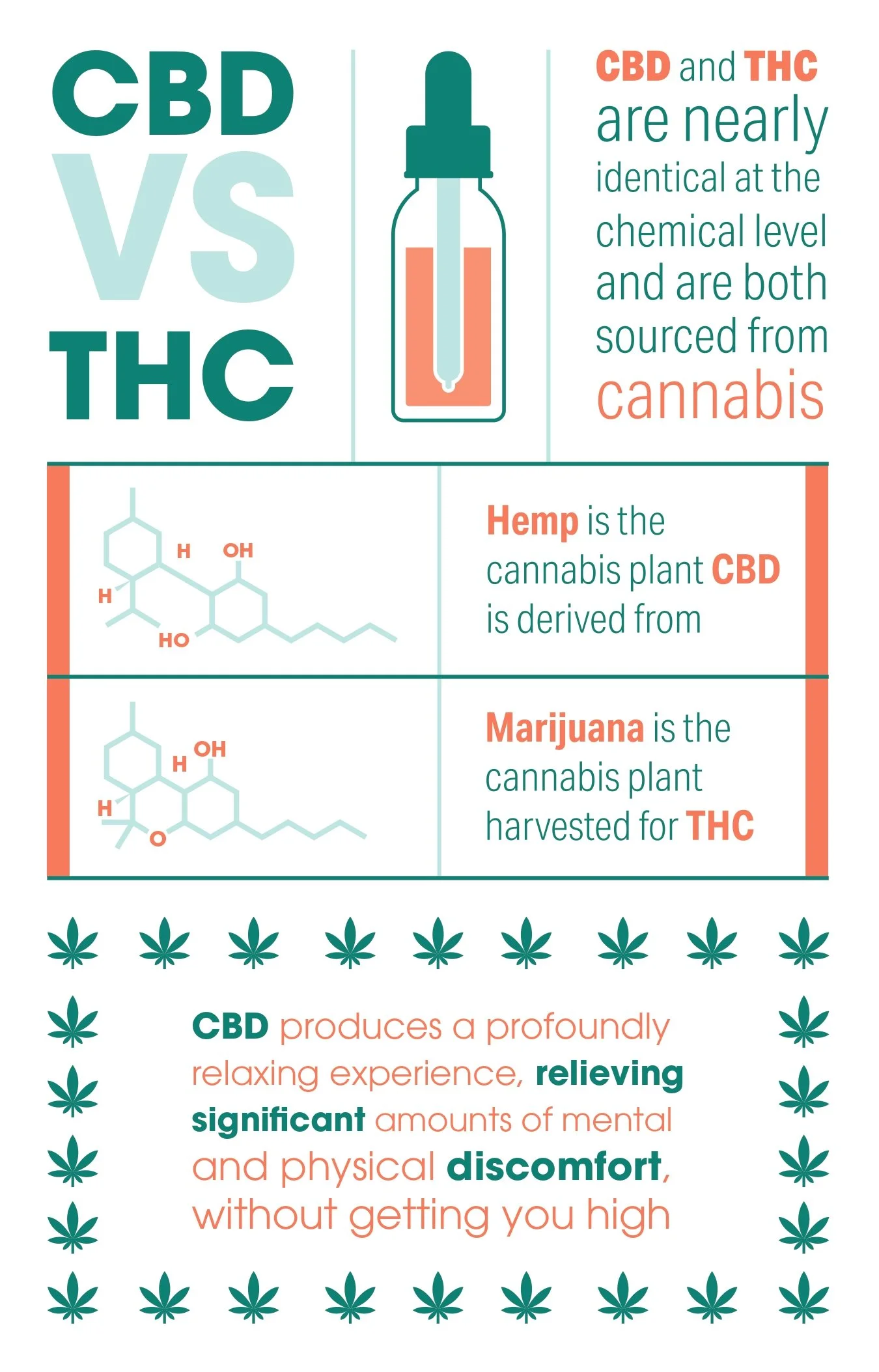 CBD VS THC

CBD and THC are nearly identical at the chemical level and are both sourced from cannabis

H OH
H
HO

Hemp is the cannabis plant CBD is derived from

H OH
H
O

Marijuana is the cannabis plant harvested for THC

CBD produces a profoundly relaxing experience, relieving significant amounts of mental and physical discomfort, without getting you high