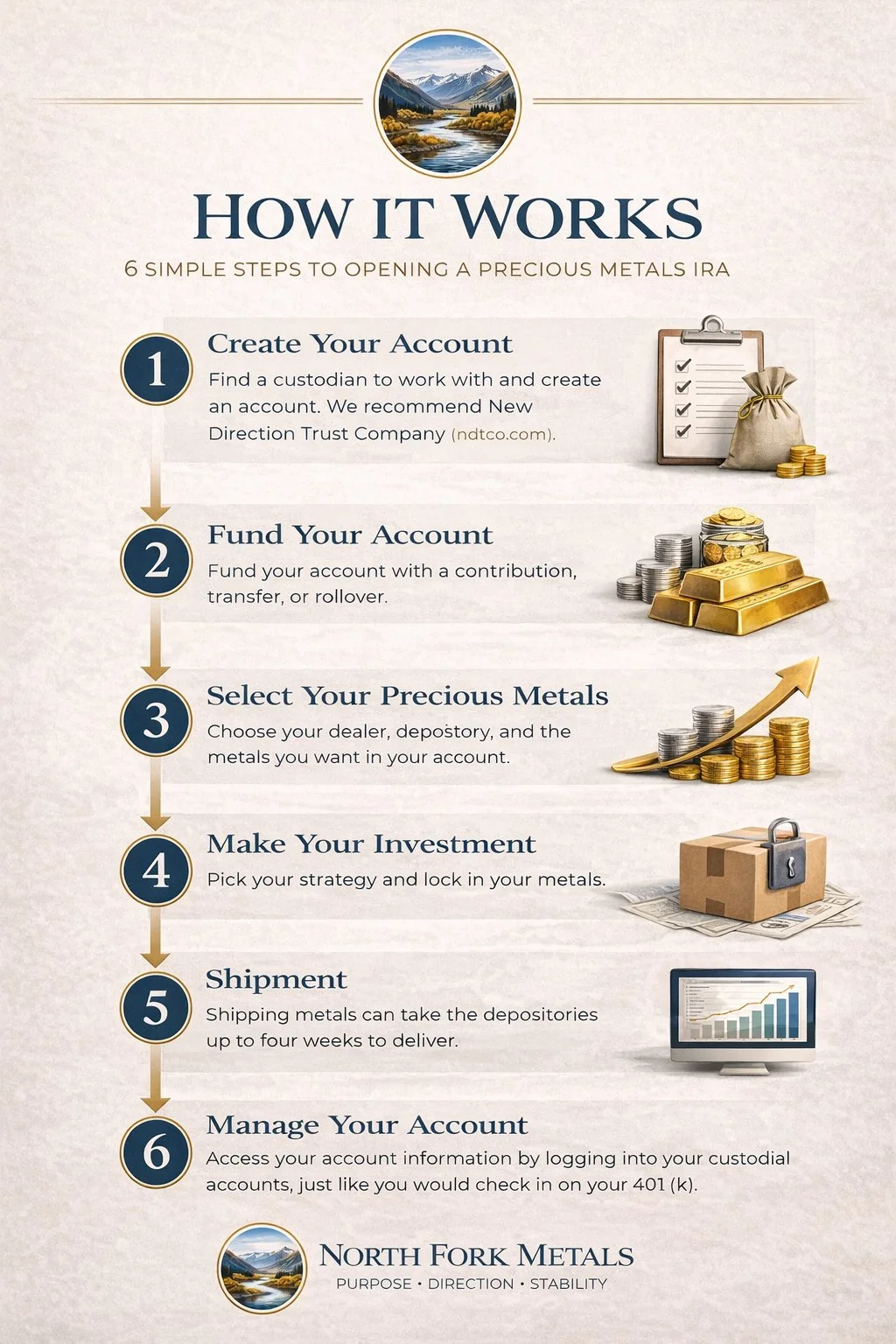 HOW IT WORKS

6 SIMPLE STEPS TO OPENING A PRECIOUS METALS IRA

1

Create Your Account

Find a custodian to work with and create an account. We recommend New Direction Trust Company (ndtco.com).

2

Fund Your Account

Fund your account with a contribution, transfer, or rollover.

3

Select Your Precious Metals

Choose your dealer, depostory, and the metals you want in your account.

4

Make Your Investment

Pick your strategy and lock in your metals.

5

Shipment

Shipping metals can take the depositories up to four weeks to deliver.

6

Manage Your Account

Access your account information by logging into your custodial accounts, just like you would check in on your 401 (k).

NORTH FORK METALS

PURPOSE • DIRECTION • STABILITY