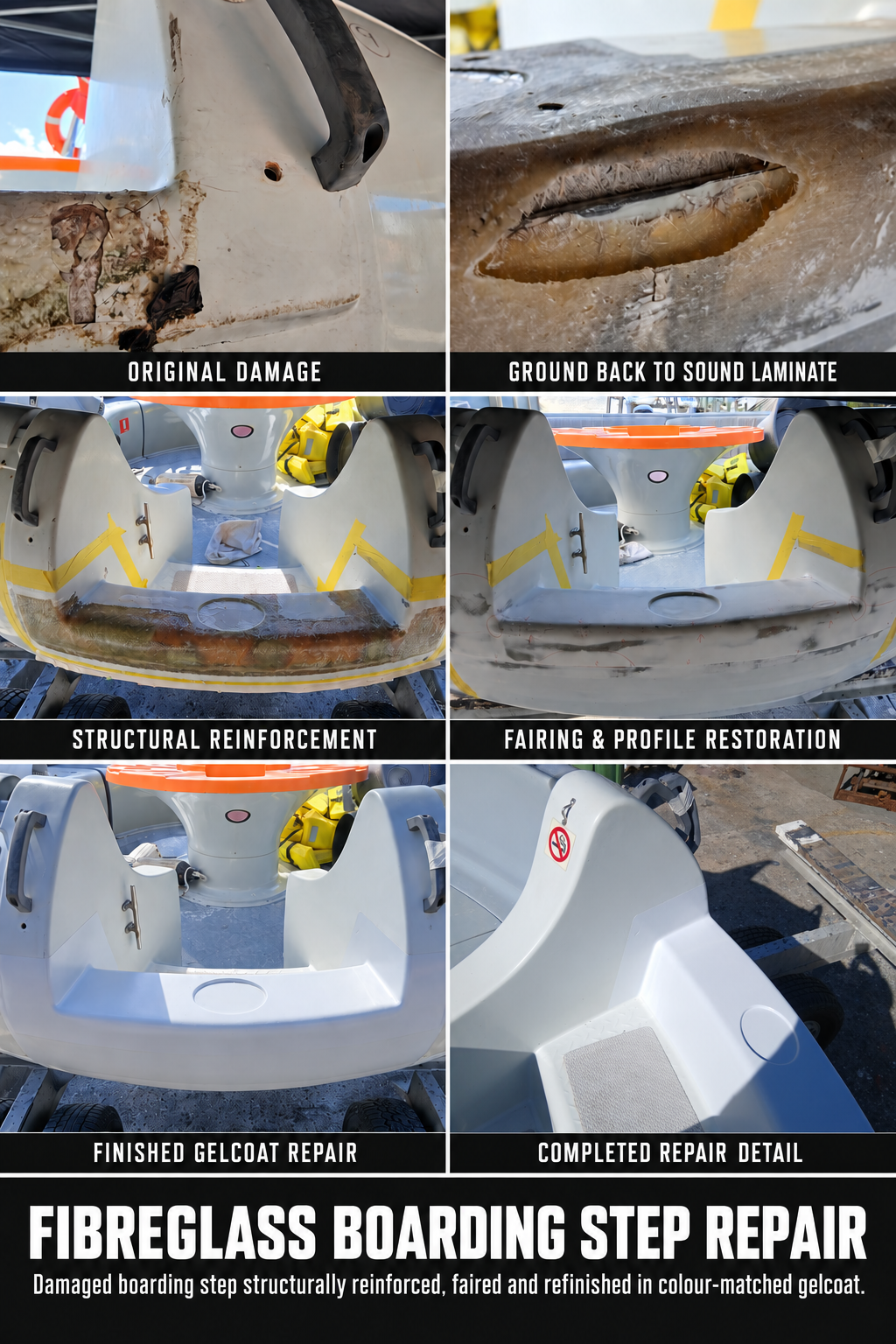 ORIGINAL DAMAGE

GROUND BACK TO SOUND LAMINATE

STRUCTURAL REINFORCEMENT

FAIRING & PROFILE RESTORATION

FINISHED GELCOAT REPAIR

COMPLETED REPAIR DETAIL

FIBREGLASS BOARDING STEP REPAIR

Damaged boarding step structurally reinforced, faired and refinished in colour-matched gelcoat.