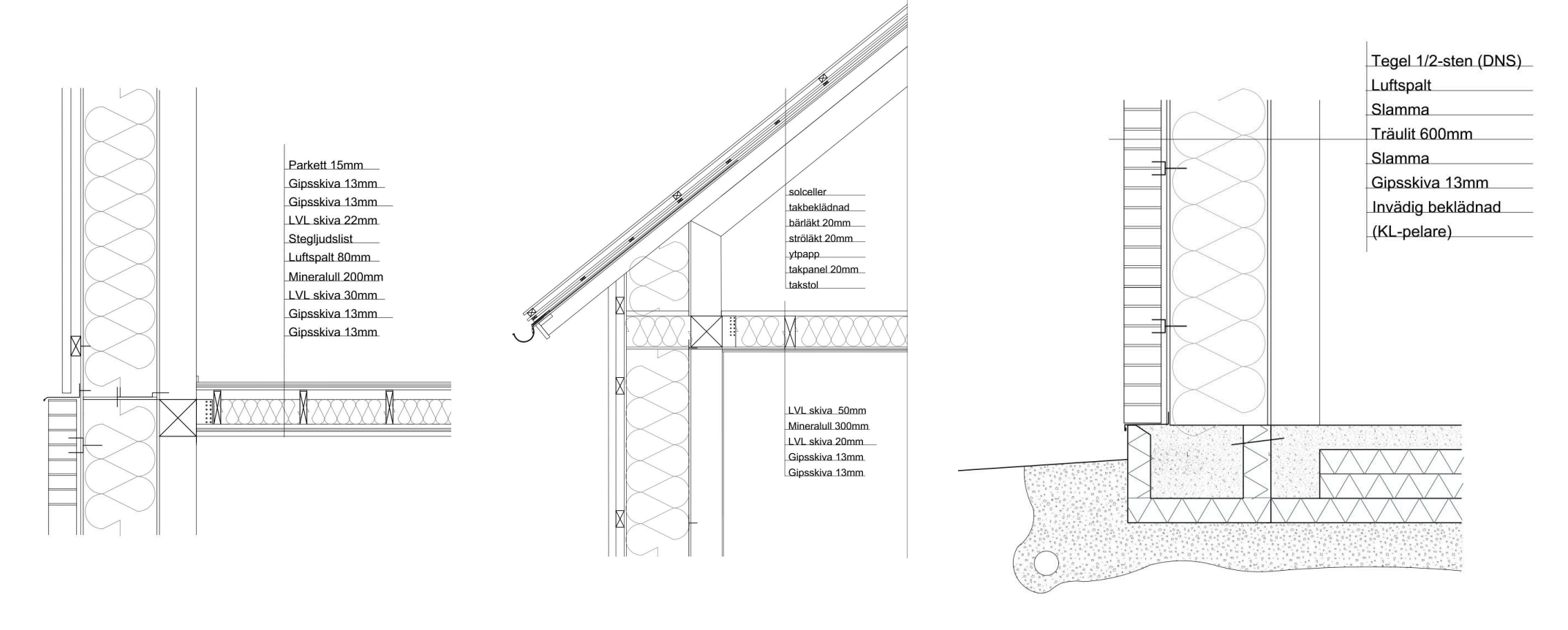 Parkett 15mm
Gipsskiva 13mm
Gipsskiva 13mm
LVL skiva 22mm
Stegljudslist
Luftspalt 80mm
Mineralull 200mm
LVL skiva 30mm
Gipsskiva 13mm
Gipsskiva 13mm

solceller
takbeklädnad
bärläkt 20mm
ströläkt 20mm
ytpapp
takpanel 20mm
takstol

LVL skiva 50mm
Mineralull 300mm
LVL skiva 20mm
Gipsskiva 13mm
Gipsskiva 13mm

Tegel 1/2-sten (DNS)
Luftspalt
Slamma
Träulit 600mm
Slamma
Gipsskiva 13mm
Invädig beklädnad
(KL-pelare)