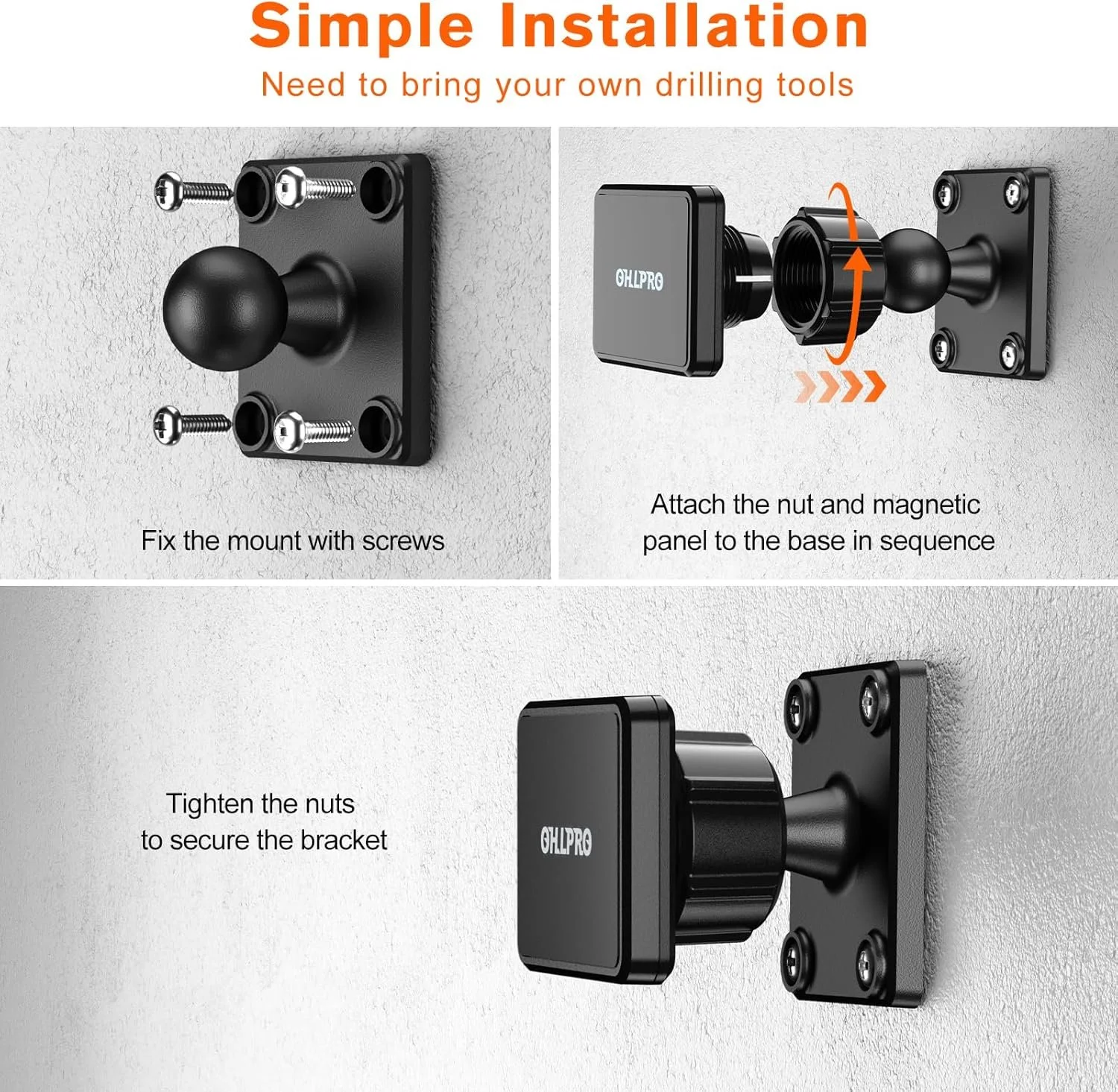 Simple Installation

Need to bring your own drilling tools

Fix the mount with screws

OHLPRO

Attach the nut and magnetic panel to the base in sequence

Tighten the nuts to secure the bracket

OHLPRO