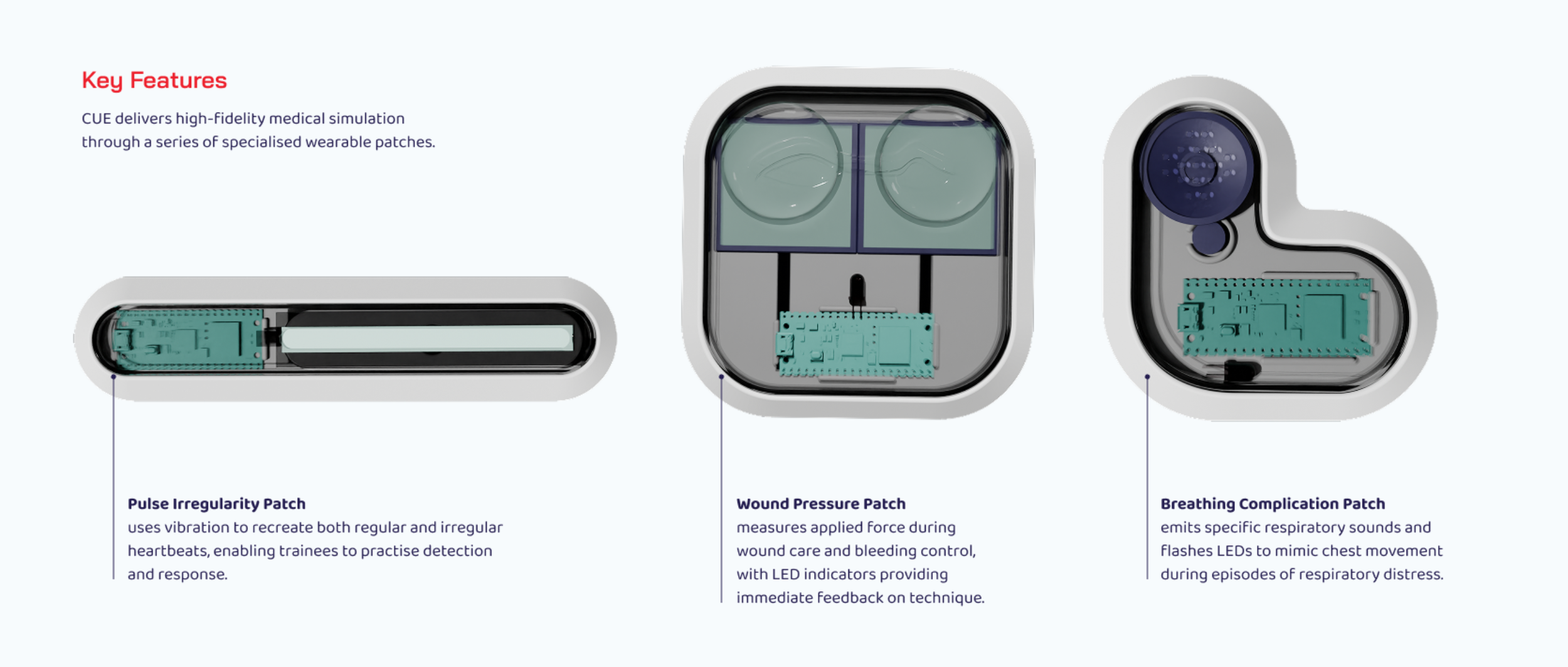 Key Features

CUE delivers high-fidelity medical simulation through a series of specialised wearable patches.

Pulse Irregularity Patch
uses vibration to recreate both regular and irregular heartbeats, enabling trainees to practise detection and response.

Wound Pressure Patch
measures applied force during wound care and bleeding control, with LED indicators providing immediate feedback on technique.

Breathing Complication Patch
emits specific respiratory sounds and flashes LEDs to mimic chest movement during episodes of respiratory distress.