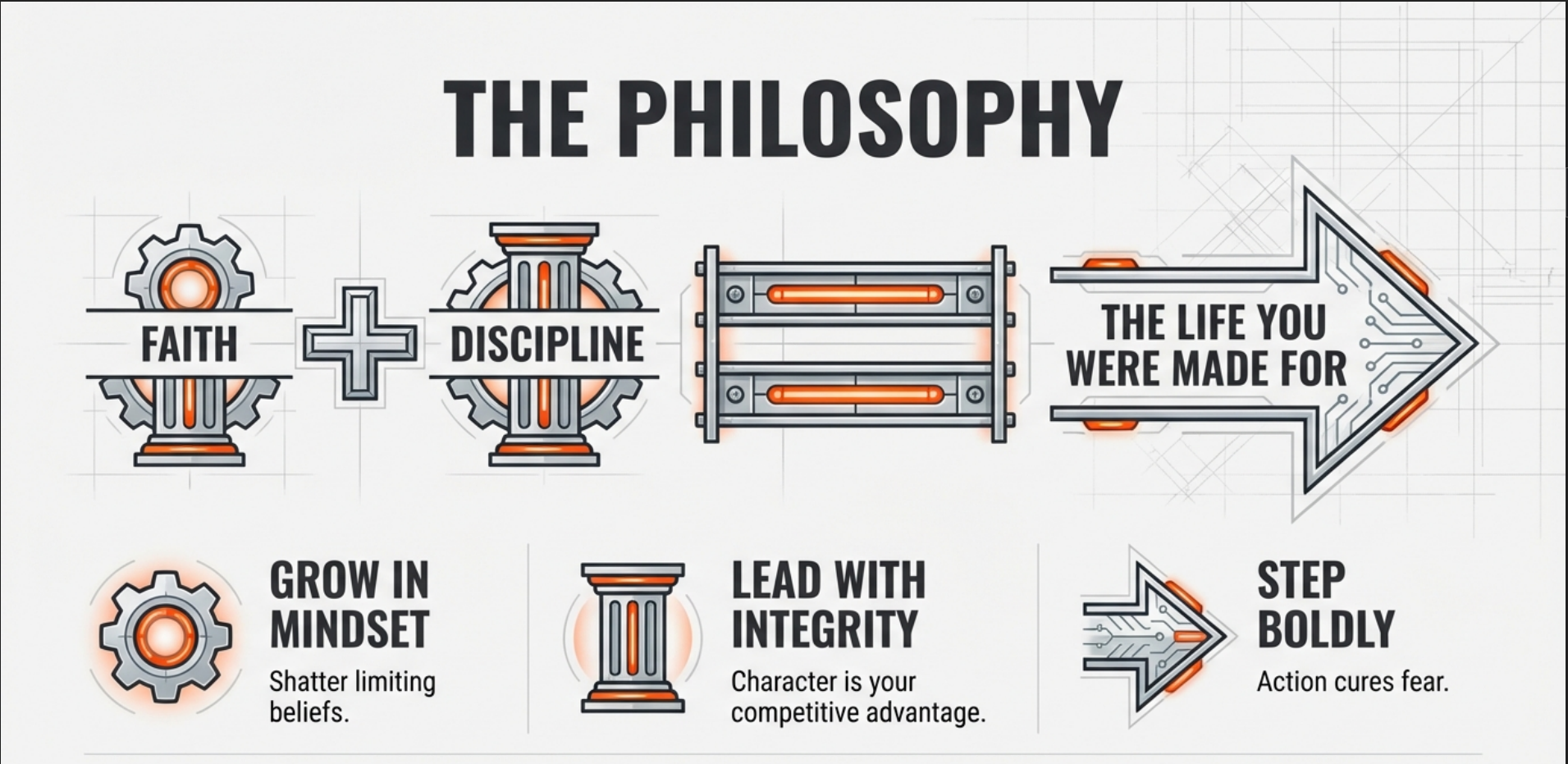 THE PHILOSOPHY

FAITH

DISCIPLINE

THE LIFE YOU WERE MADE FOR

GROW IN MINDSET

Shatter limiting beliefs.

LEAD WITH INTEGRITY

Character is your competitive advantage.

STEP BOLDLY

Action cures fear.