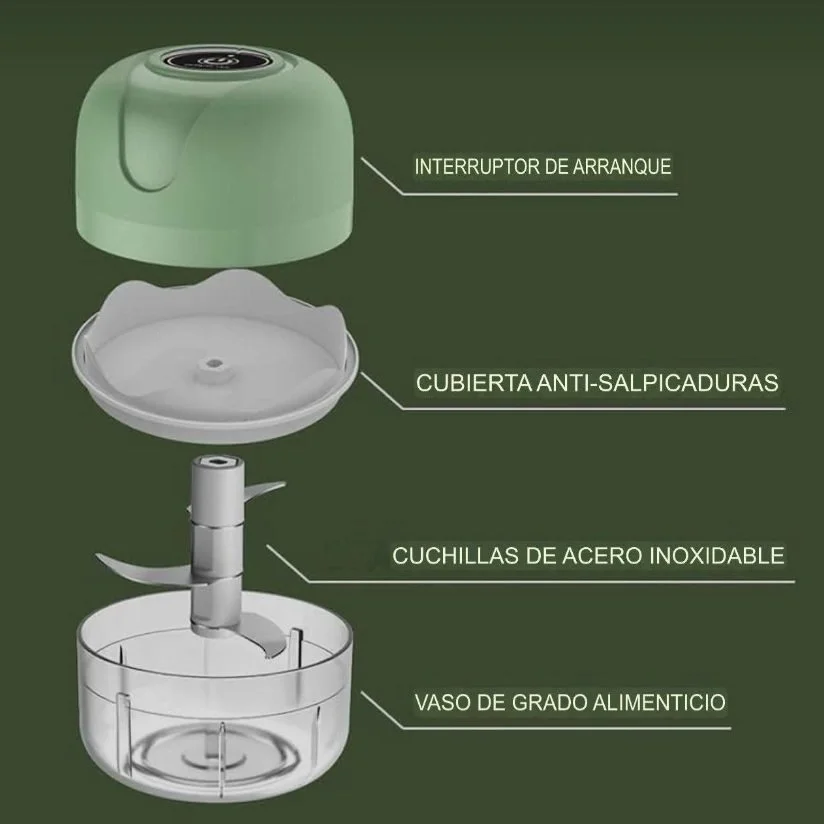 INTERRUPTOR DE ARRANQUE

CUBIERTA ANTI-SALPICADURAS

CUCHILLAS DE ACERO INOXIDABLE

VASO DE GRADO ALIMENTICIO