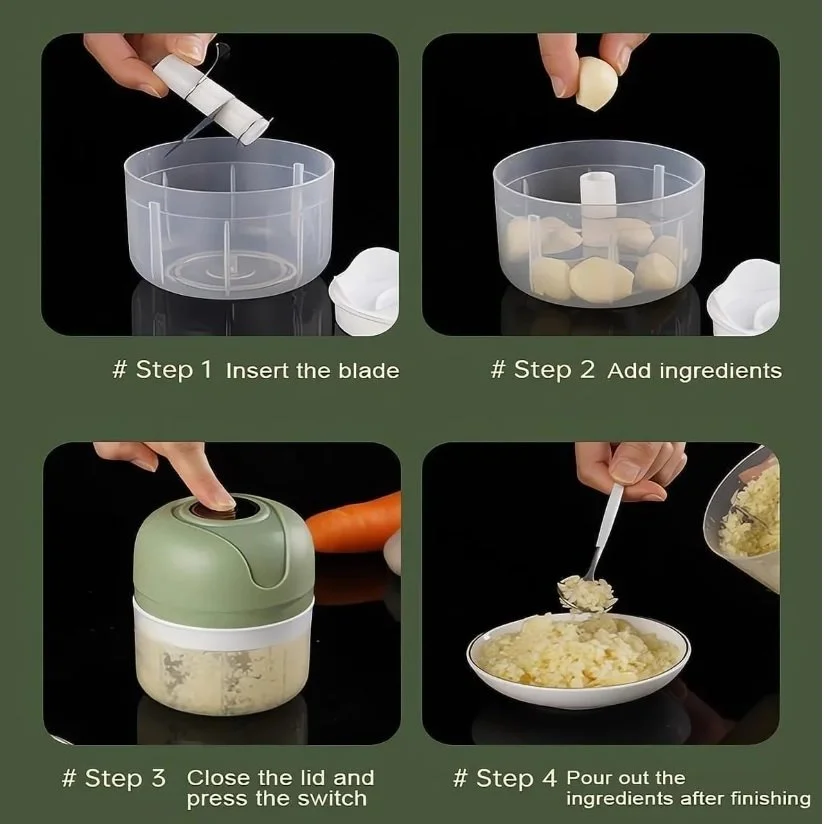 # Step 1 Insert the blade

# Step 2 Add ingredients

# Step 3 Close the lid and press the switch

# Step 4 Pour out the ingredients after finishing