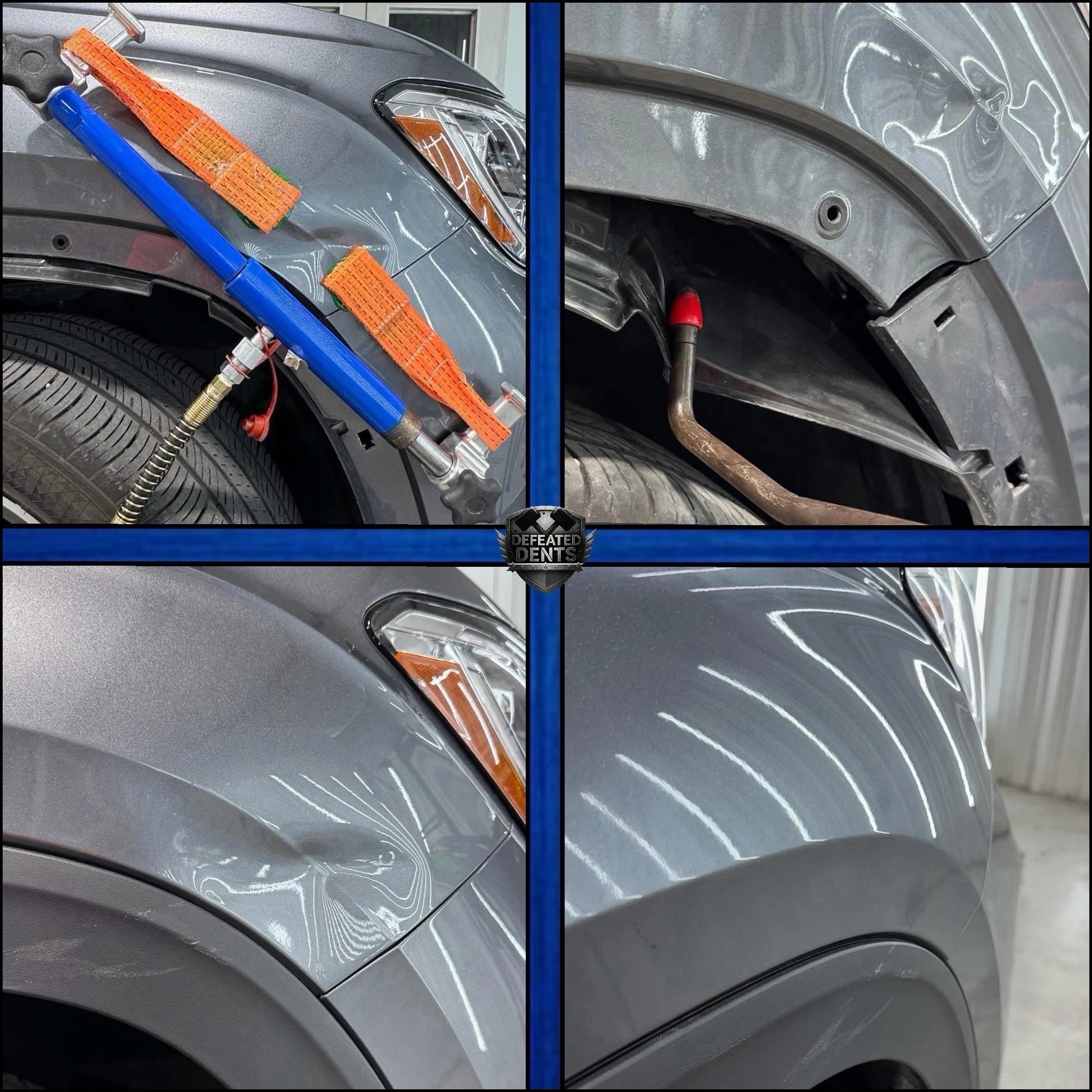 DEFEATED DENTS