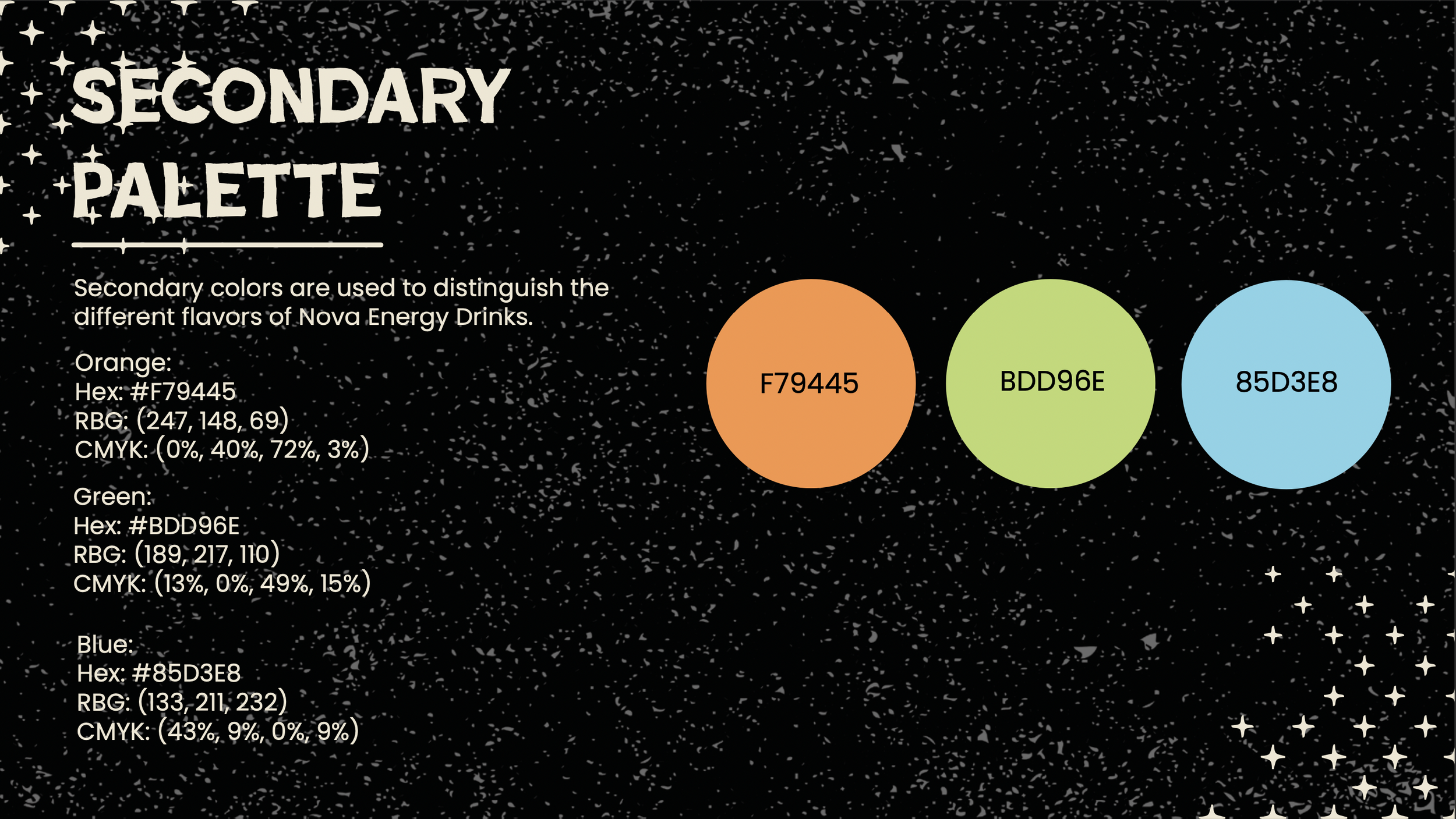 SECONDARY PALETTE

Secondary colors are used to distinguish the different flavors of Nova Energy Drinks.

Orange:
Hex: #F79445
RBG: (247, 148, 69)
CMYK: (0%, 40%, 72%, 3%)

Green:
Hex: #BDD96E
RBG: (189, 217, 110)
CMYK: (13%, 0%, 49%, 15%)

Blue:
Hex: #85D3E8
RBG: (133, 211, 232)
CMYK: (43%, 9%, 0%, 9%)

F79445

BDD96E

85D3E8