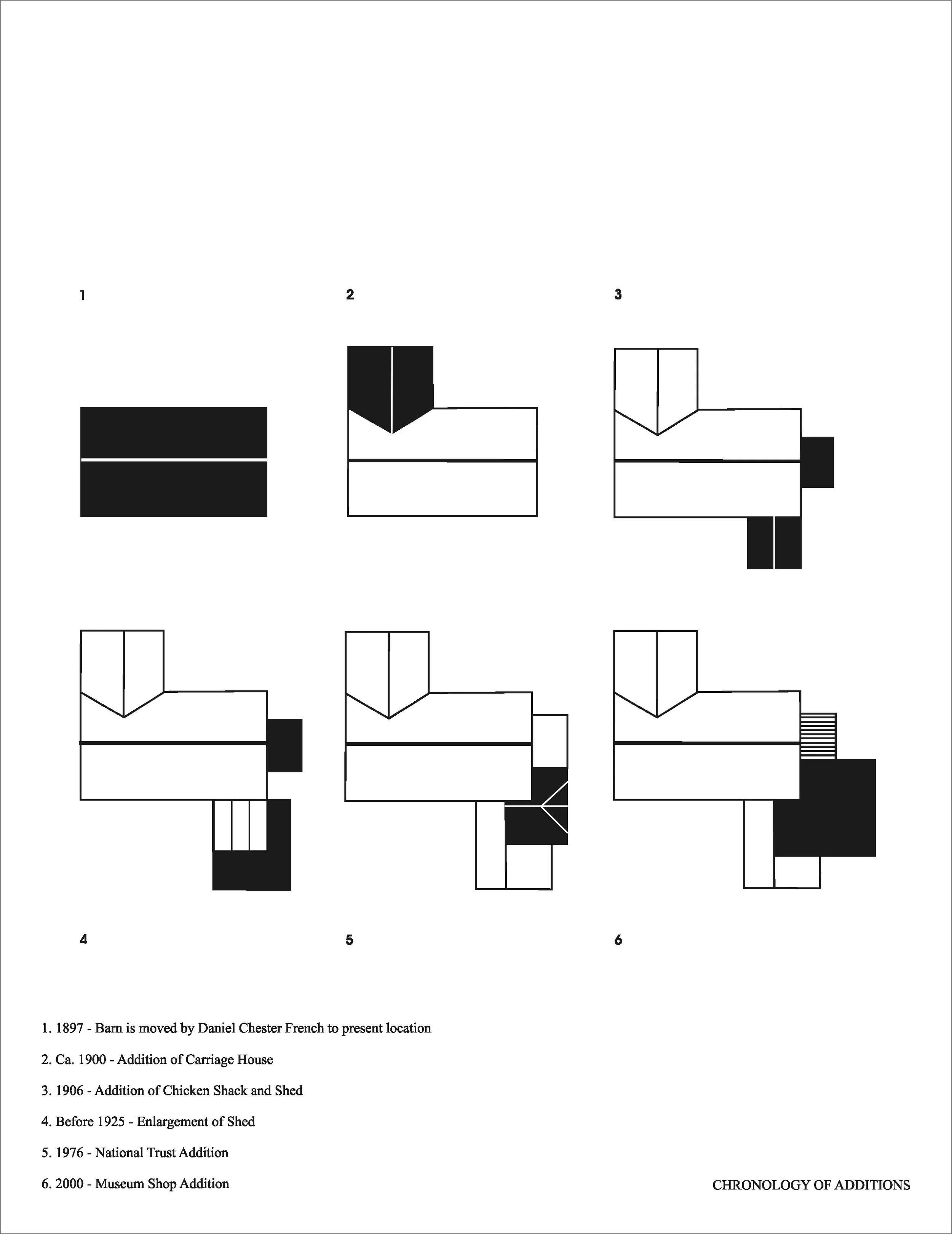 1

2

3

4

5

6

1. 1897 - Barn is moved by Daniel Chester French to present location

2. Ca. 1900 - Addition of Carriage House

3. 1906 - Addition of Chicken Shack and Shed

4. Before 1925 - Enlargement of Shed

5. 1976 - National Trust Addition

6. 2000 - Museum Shop Addition

CHRONOLOGY OF ADDITIONS