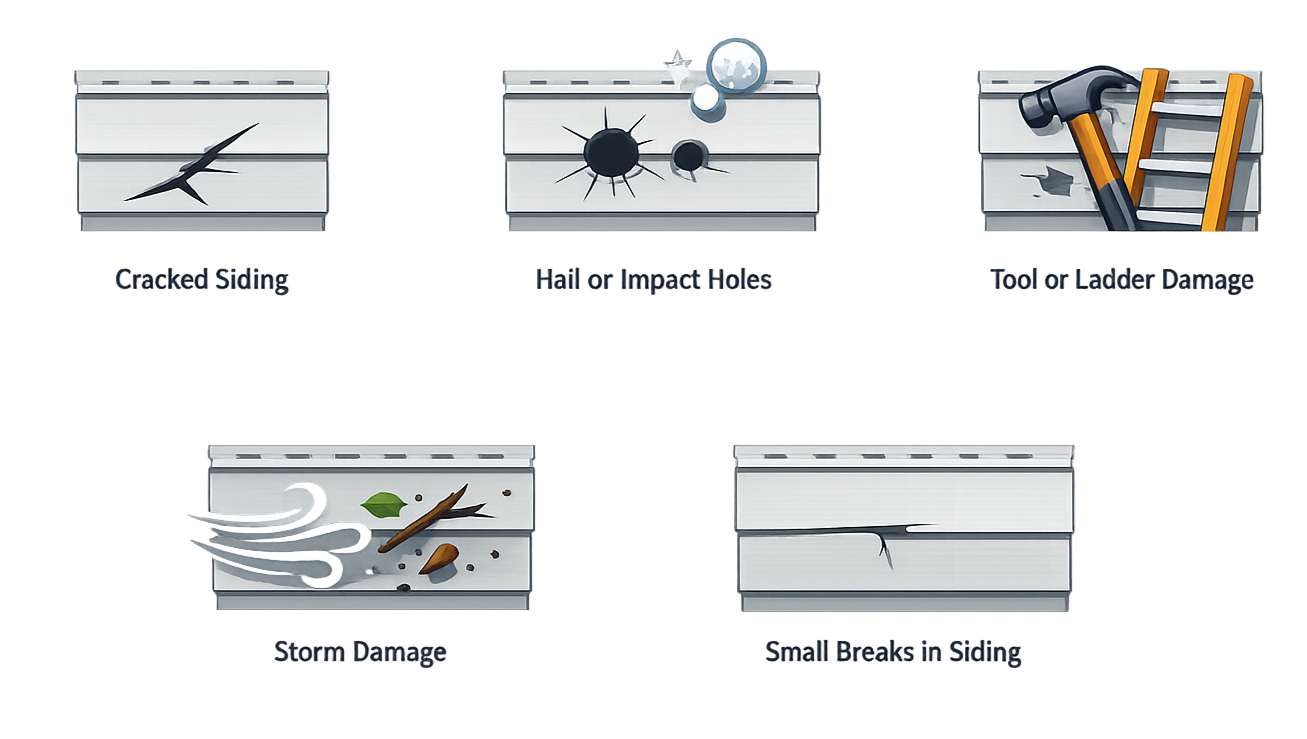 Cracked Siding

Hail or Impact Holes

Tool or Ladder Damage

Storm Damage

Small Breaks in Siding