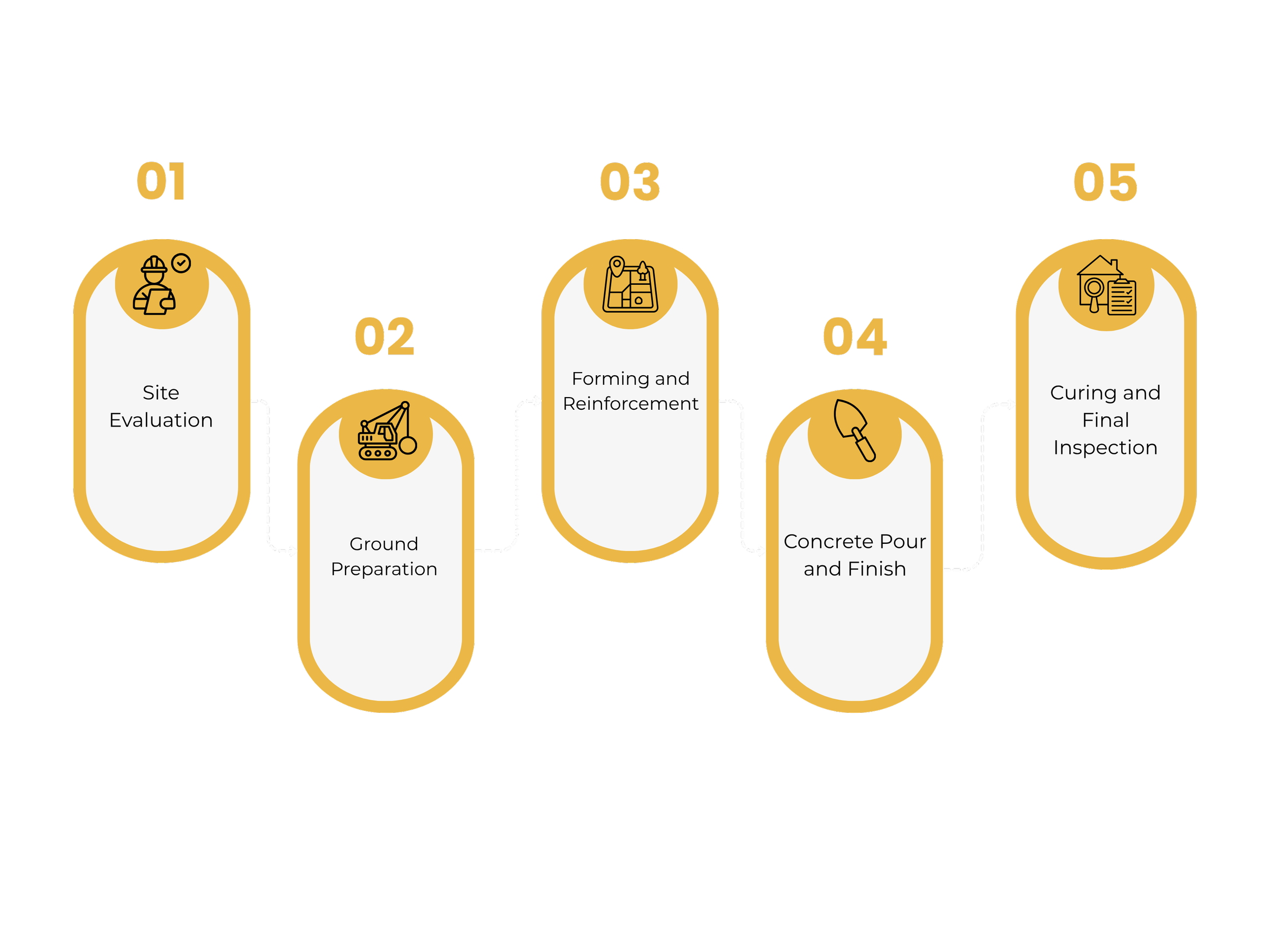 01

Site Evaluation

02

Ground Preparation

03

Forming and Reinforcement

04

Concrete Pour and Finish

05

Curing and Final Inspection