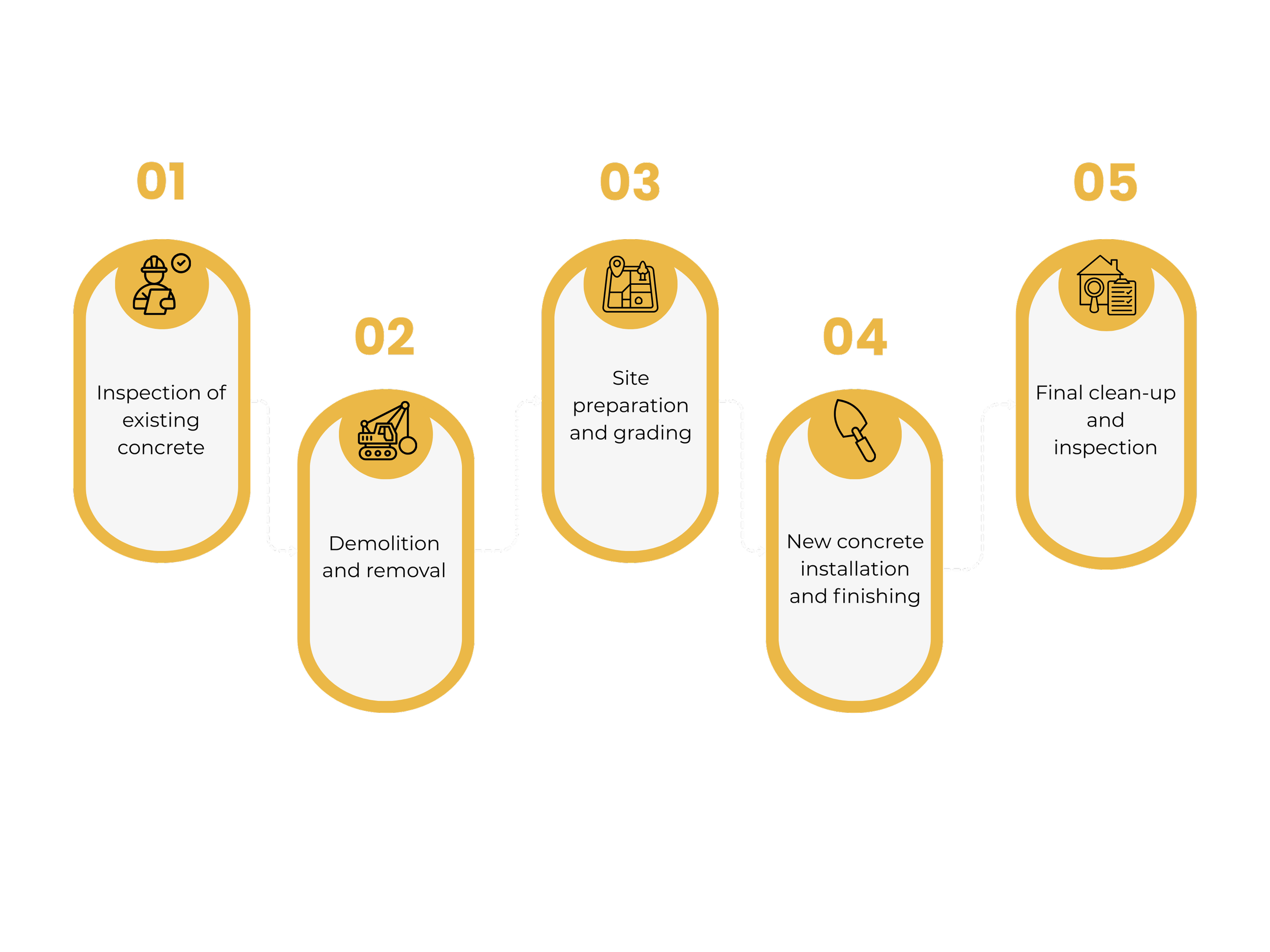 01

Inspection of existing concrete

02

Demolition and removal

03

Site preparation and grading

04

New concrete installation and finishing

05

Final clean-up and inspection