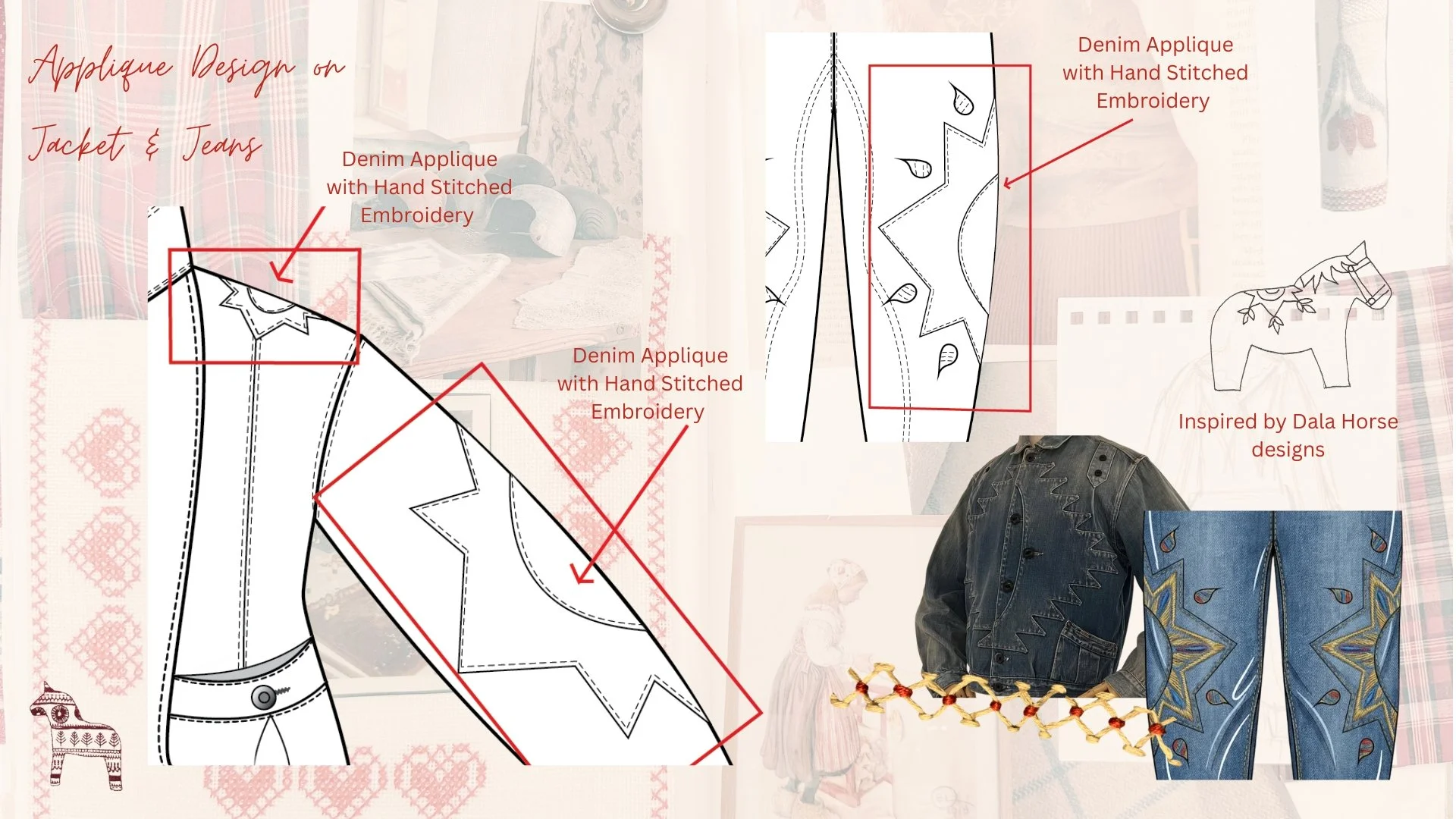 Applique Design on Jacket & Jeans

Denim Applique with Hand Stitched Embroidery

Denim Applique with Hand Stitched Embroidery

Denim Applique with Hand Stitched Embroidery

Inspired by Dala Horse designs