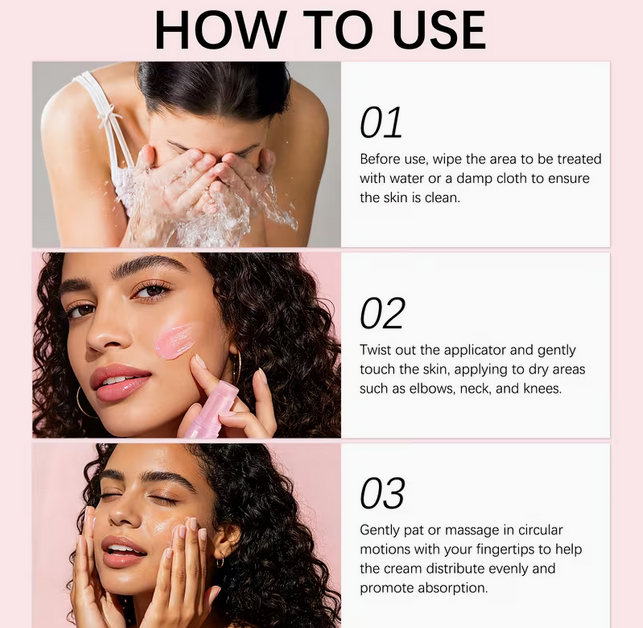 HOW TO USE

01

Before use, wipe the area to be treated with water or a damp cloth to ensure the skin is clean.

02

Twist out the applicator and gently touch the skin, applying to dry areas such as elbows, neck, and knees.

03

Gently pat or massage in circular motions with your fingertips to help the cream distribute evenly and promote absorption.