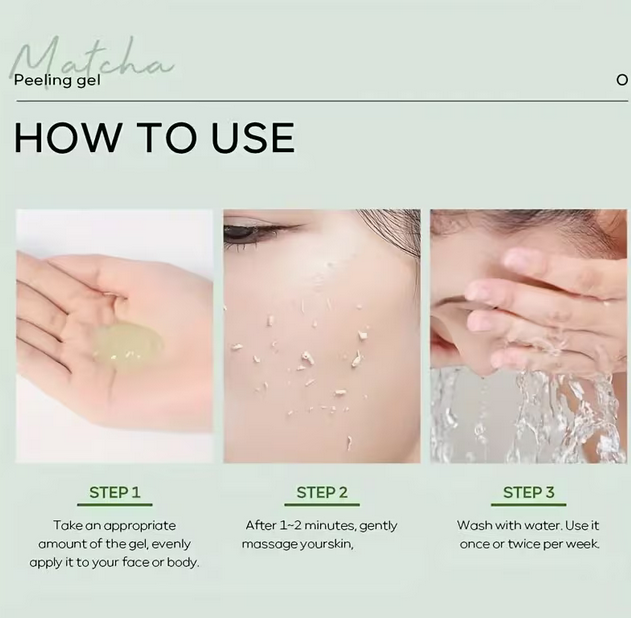 Matcha
Peeling gel

O

HOW TO USE

STEP 1

Take an appropriate amount of the gel, evenly apply it to your face or body.

STEP 2

After 1~2 minutes, gently massage yourskin,

STEP 3

Wash with water. Use it once or twice per week.