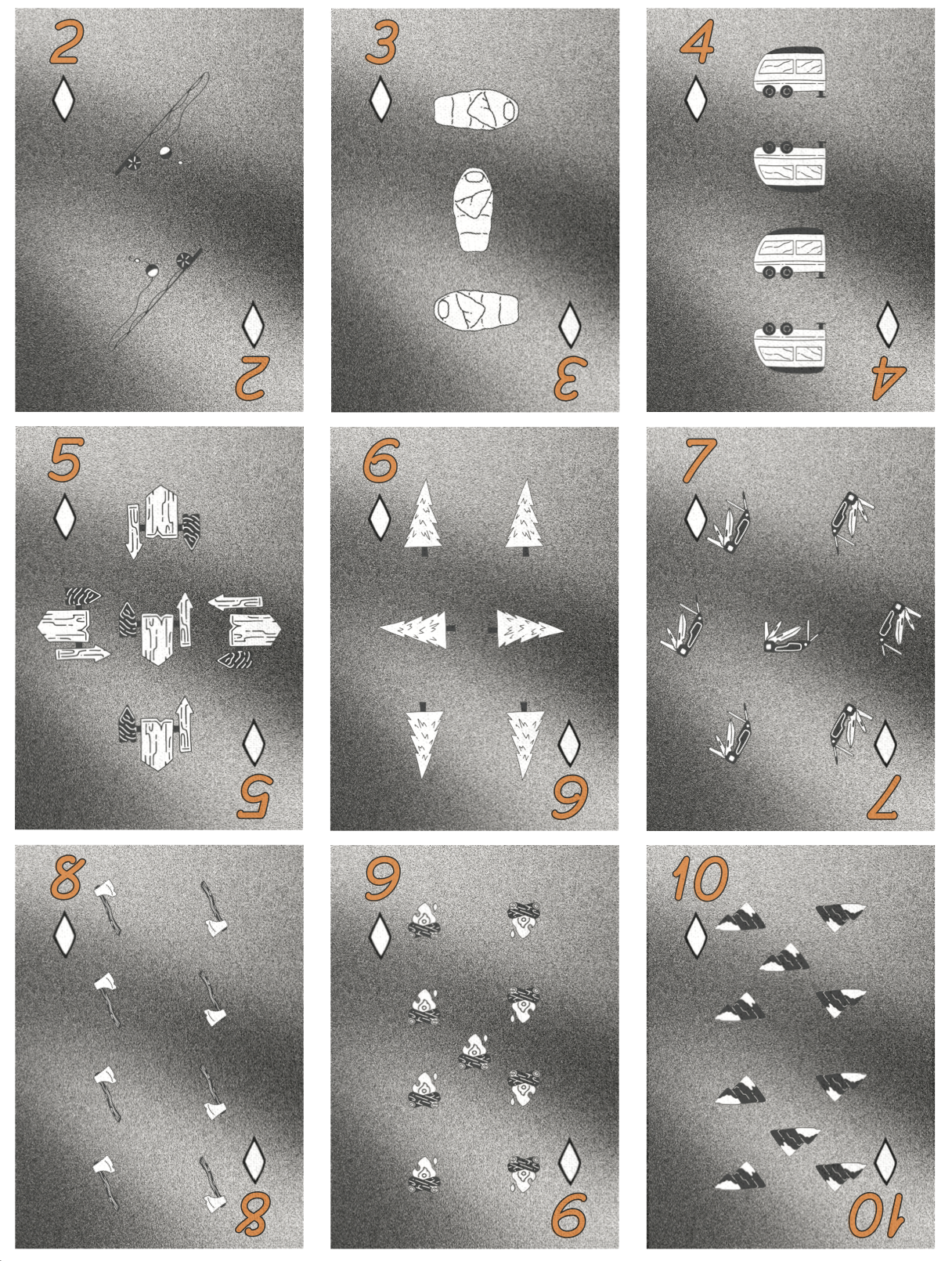 2
2

3
3

4
4

5
5

6
6

7
7

8
8

9
9

10
10