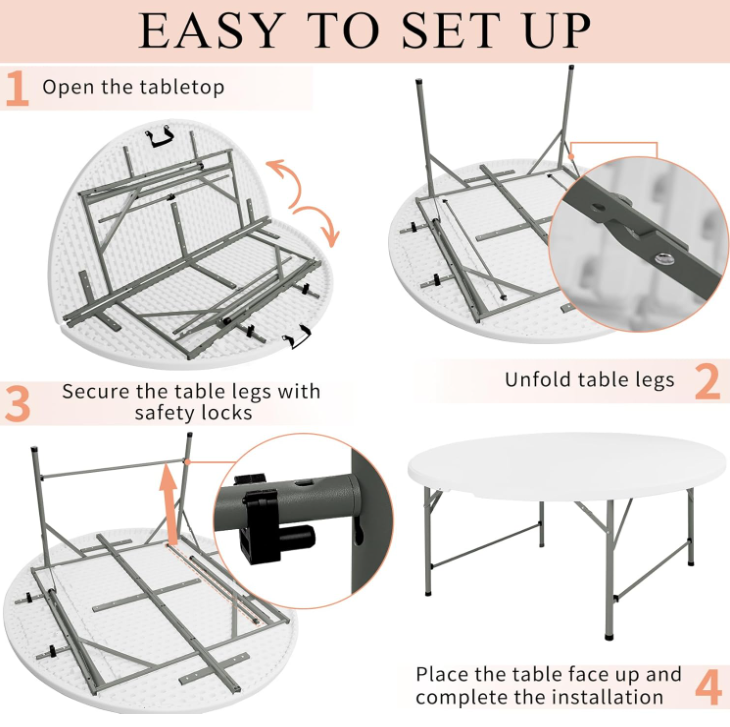 EASY TO SET UP

1 Open the tabletop

Unfold table legs 2

3 Secure the table legs with safety locks

Place the table face up and complete the installation 4