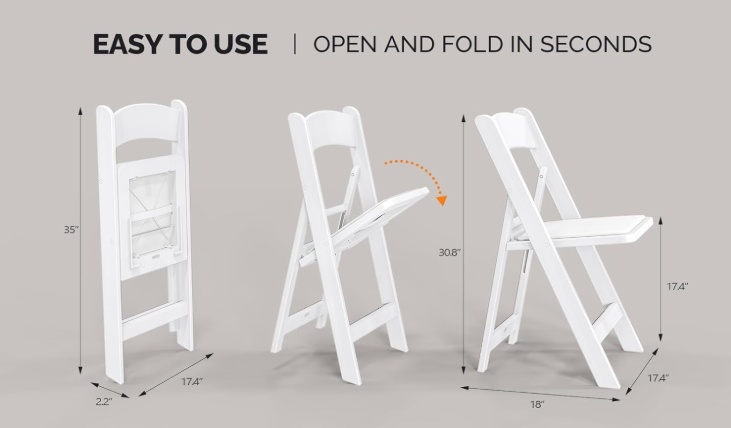 EASY TO USE | OPEN AND FOLD IN SECONDS

35"

2.2"

17.4"

30.8"

17.4"

17.4"

18"