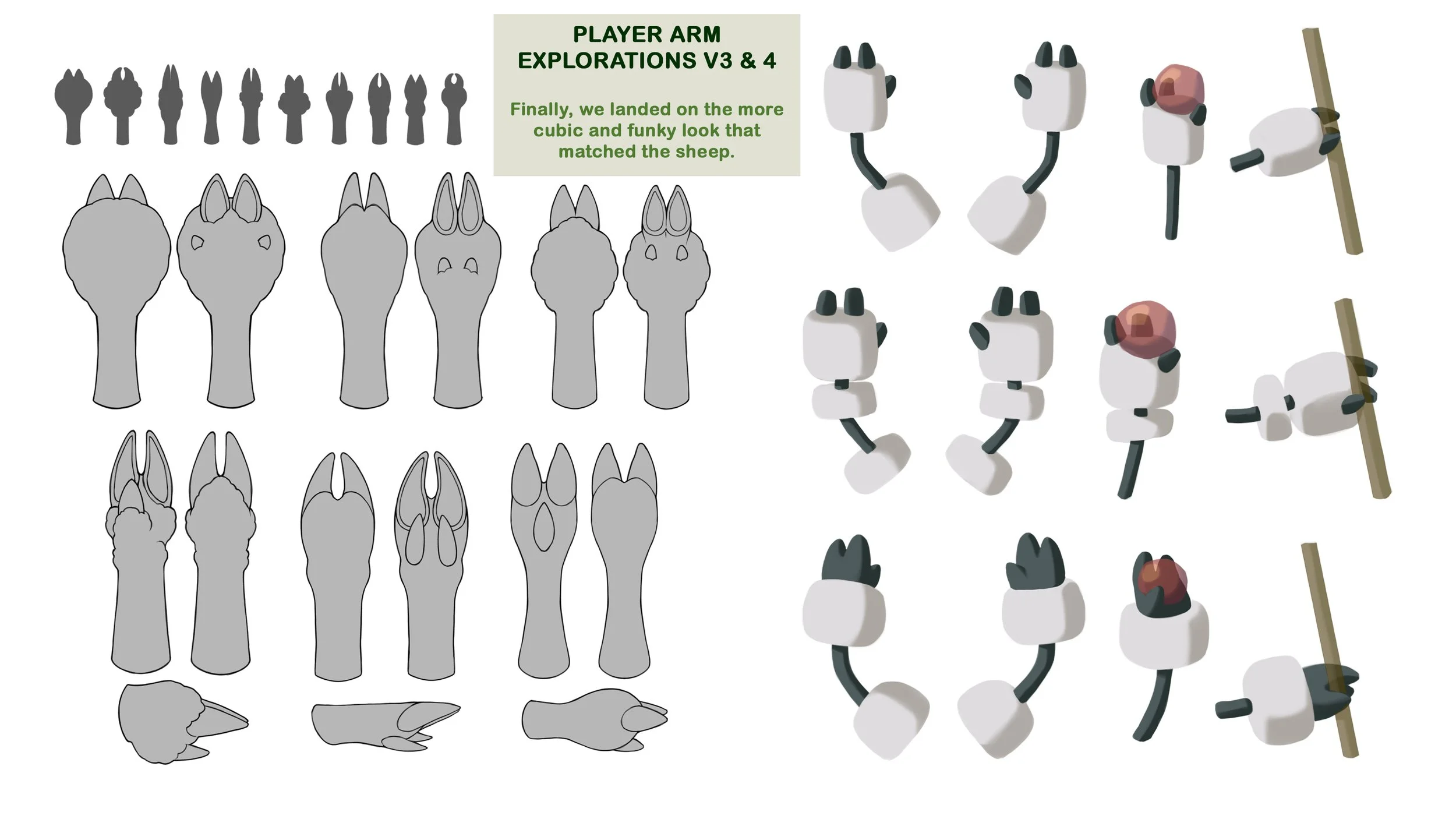 PLAYER ARM
EXPLORATIONS V3 & 4

Finally, we landed on the more cubic and funky look that matched the sheep.