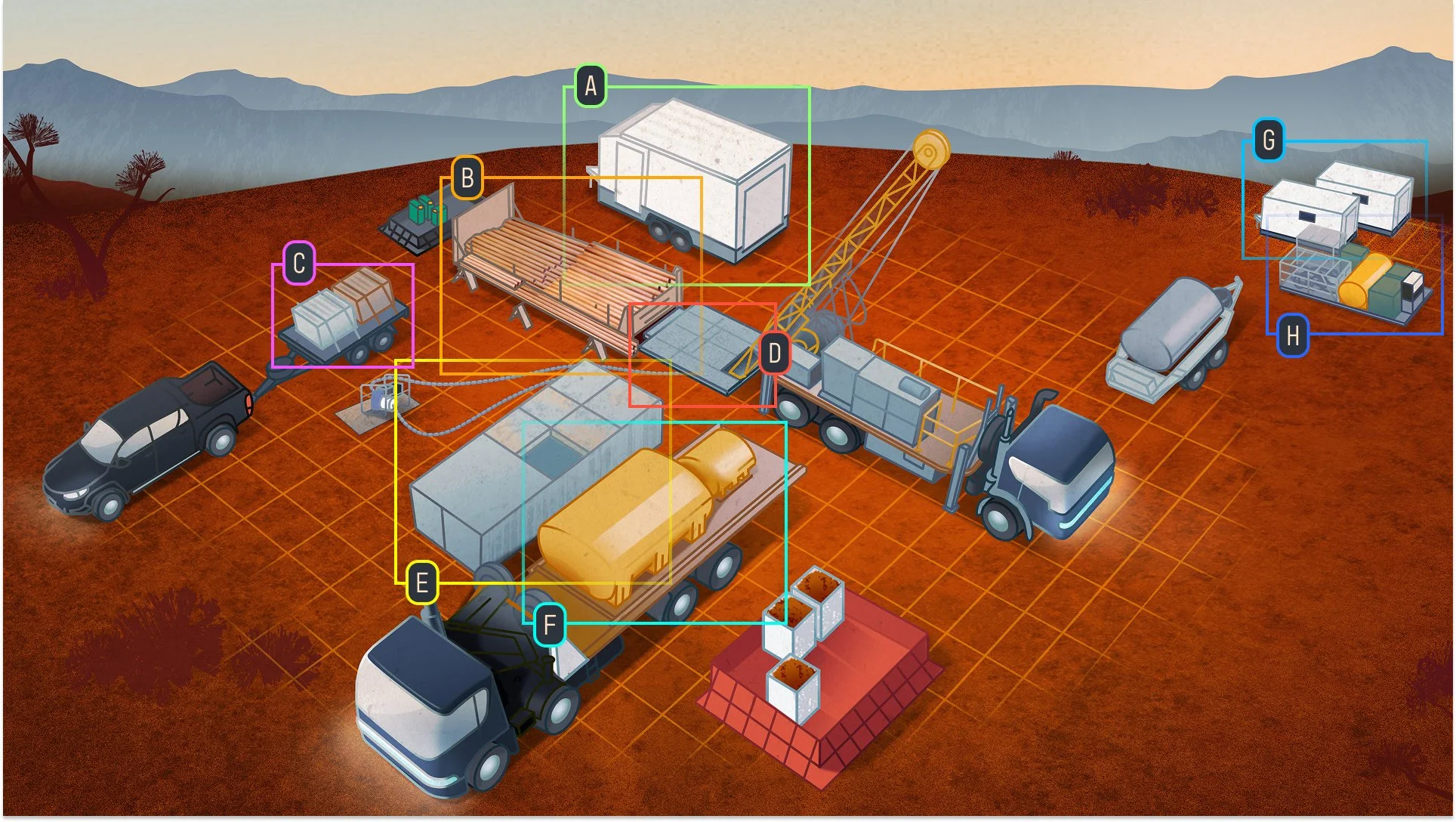 A
B
C
D
E
F
G
H