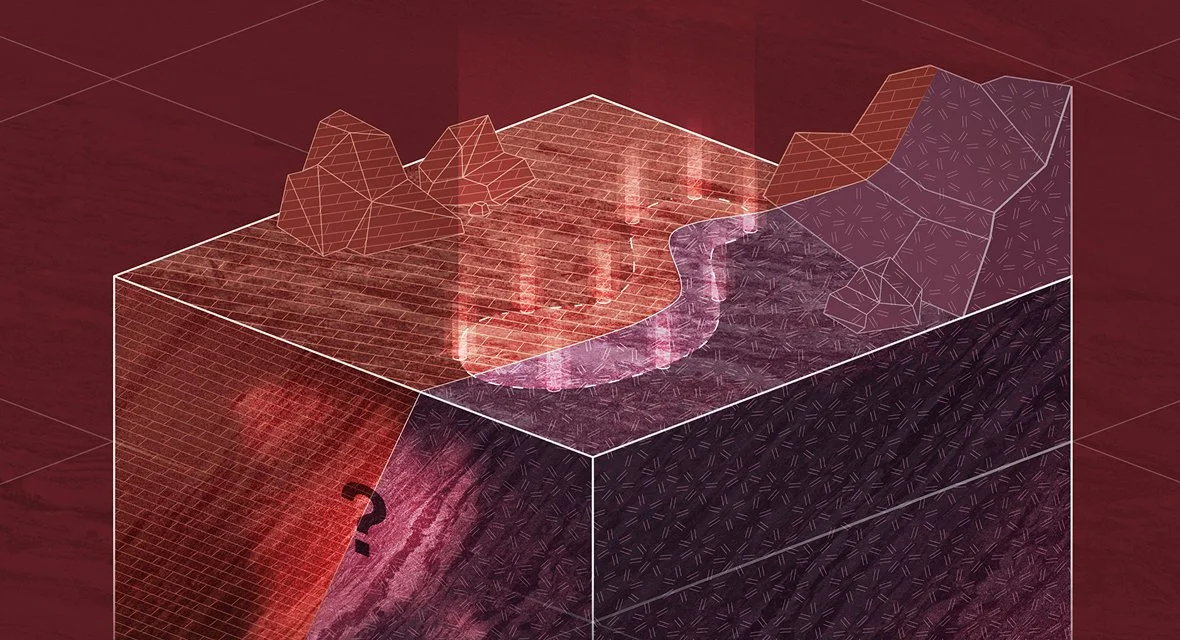 ?