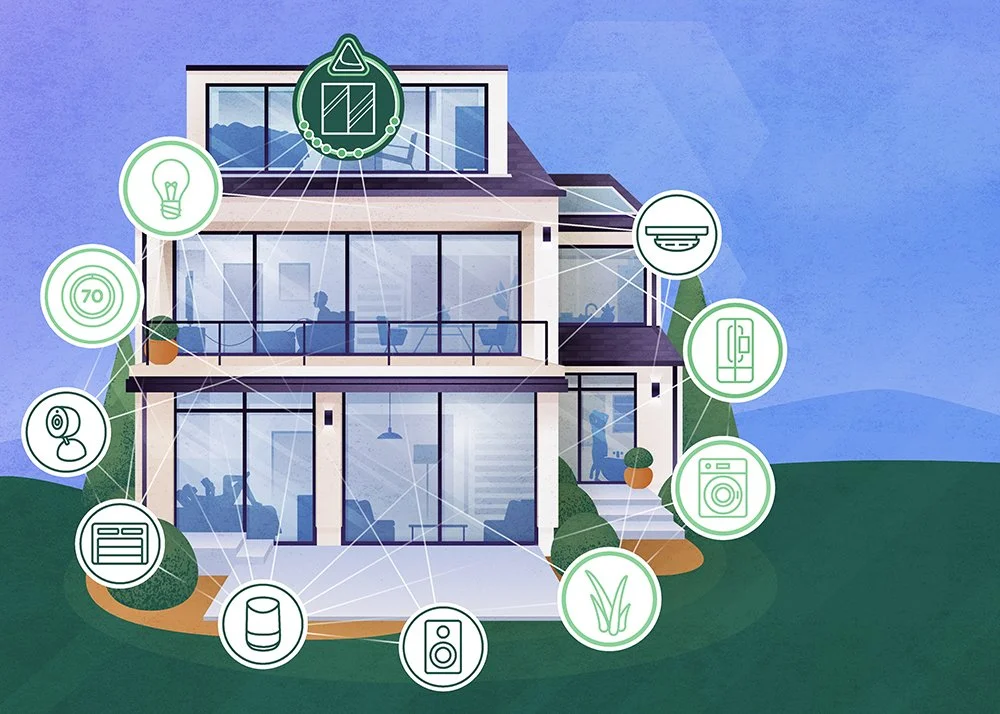 70