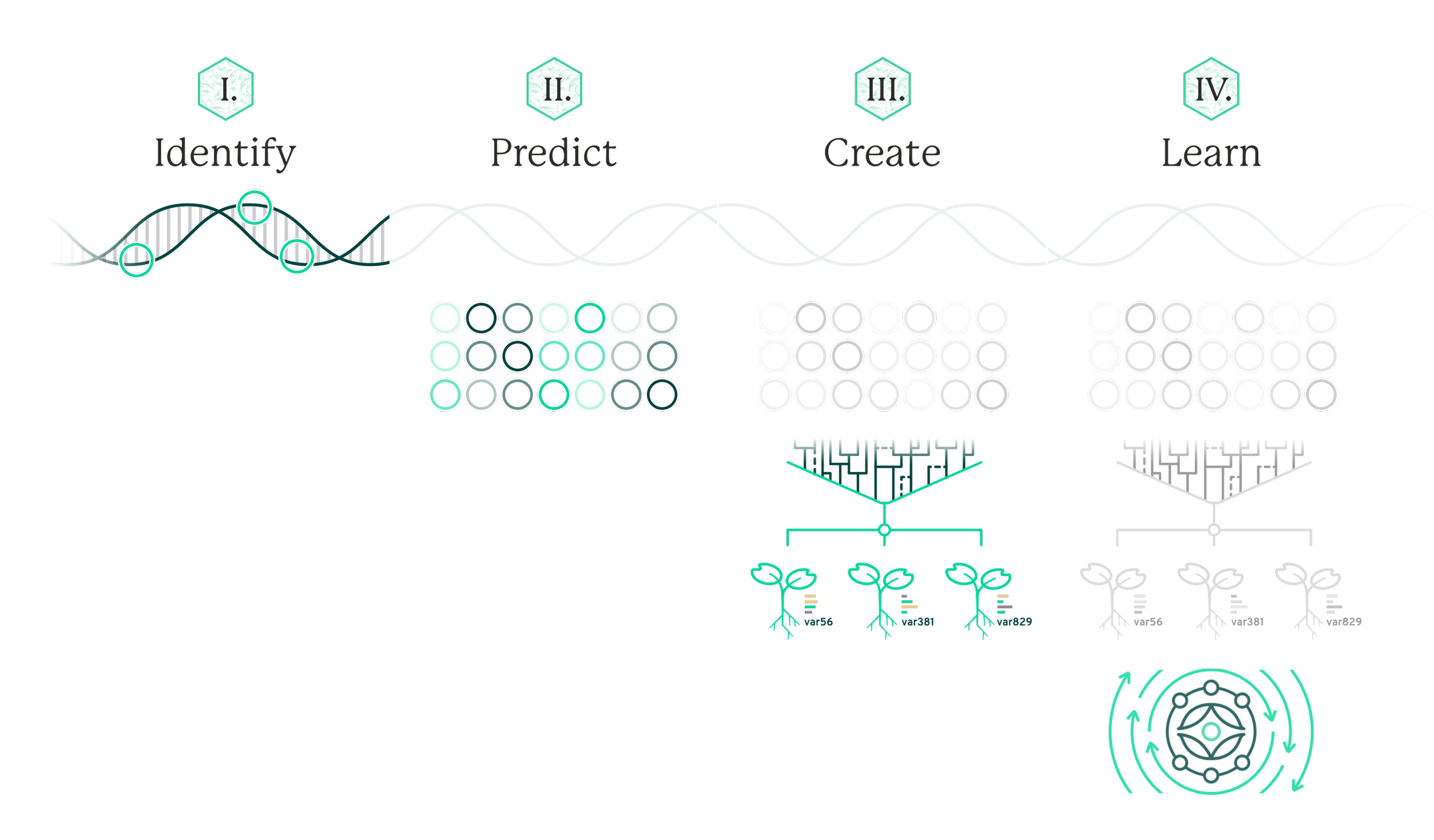 I.
Identify

II.
Predict

III.
Create

var56 var381 var829

IV.
Learn

var56 var381 var829