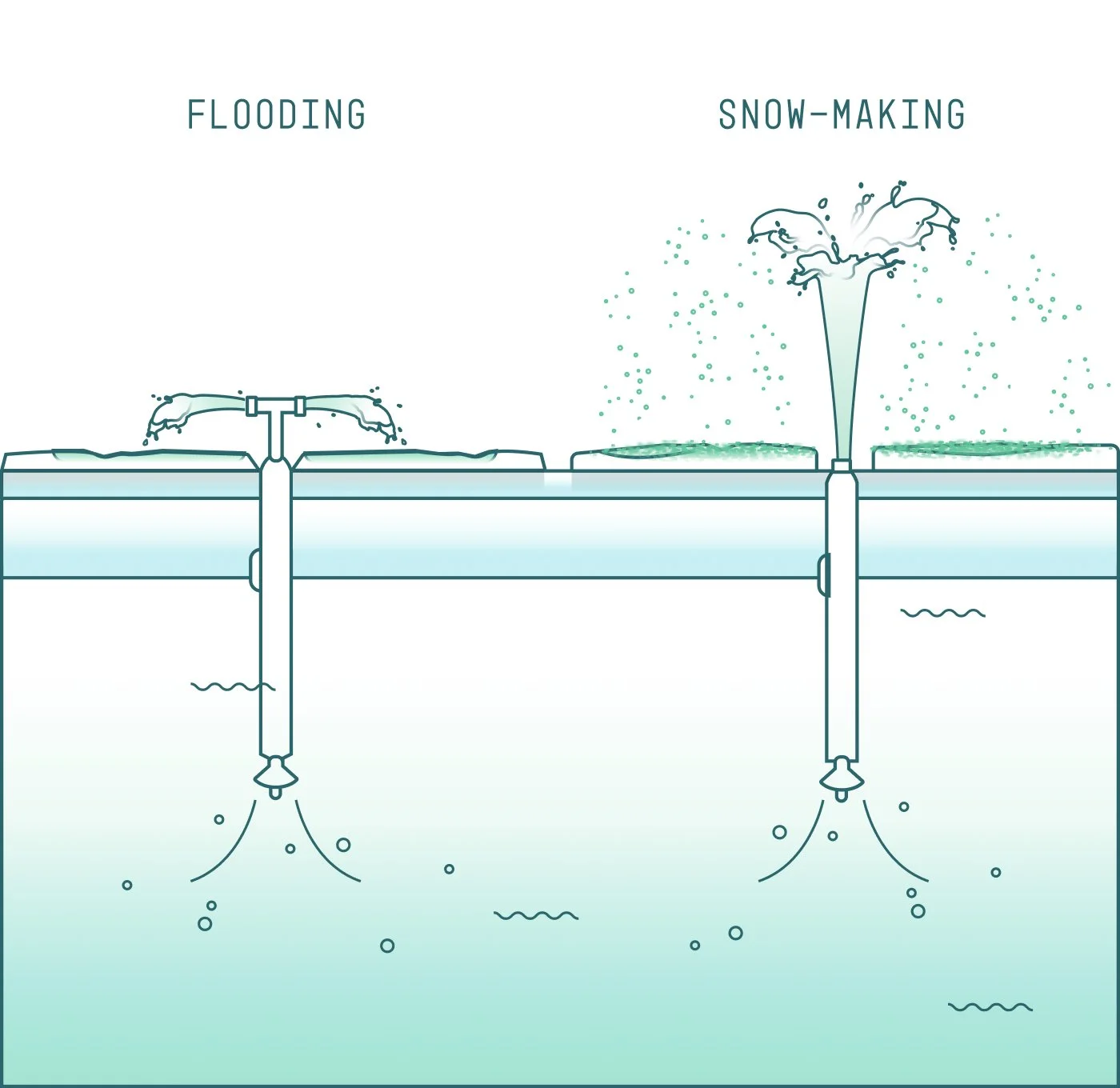 FLOODING

SNOW-MAKING