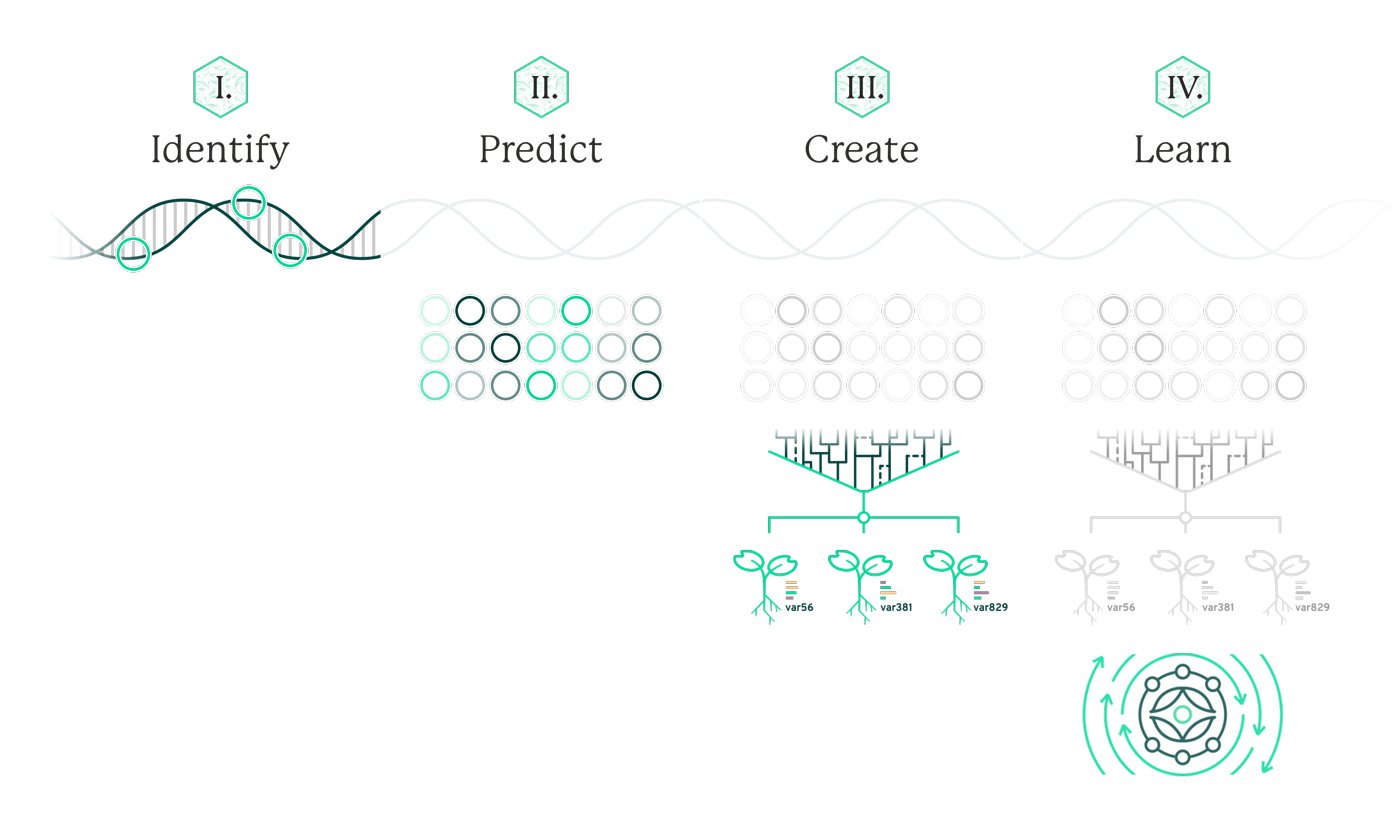 I.
Identify

II.
Predict

III.
Create

var56 var381 var829

IV.
Learn

var56 var381 var829