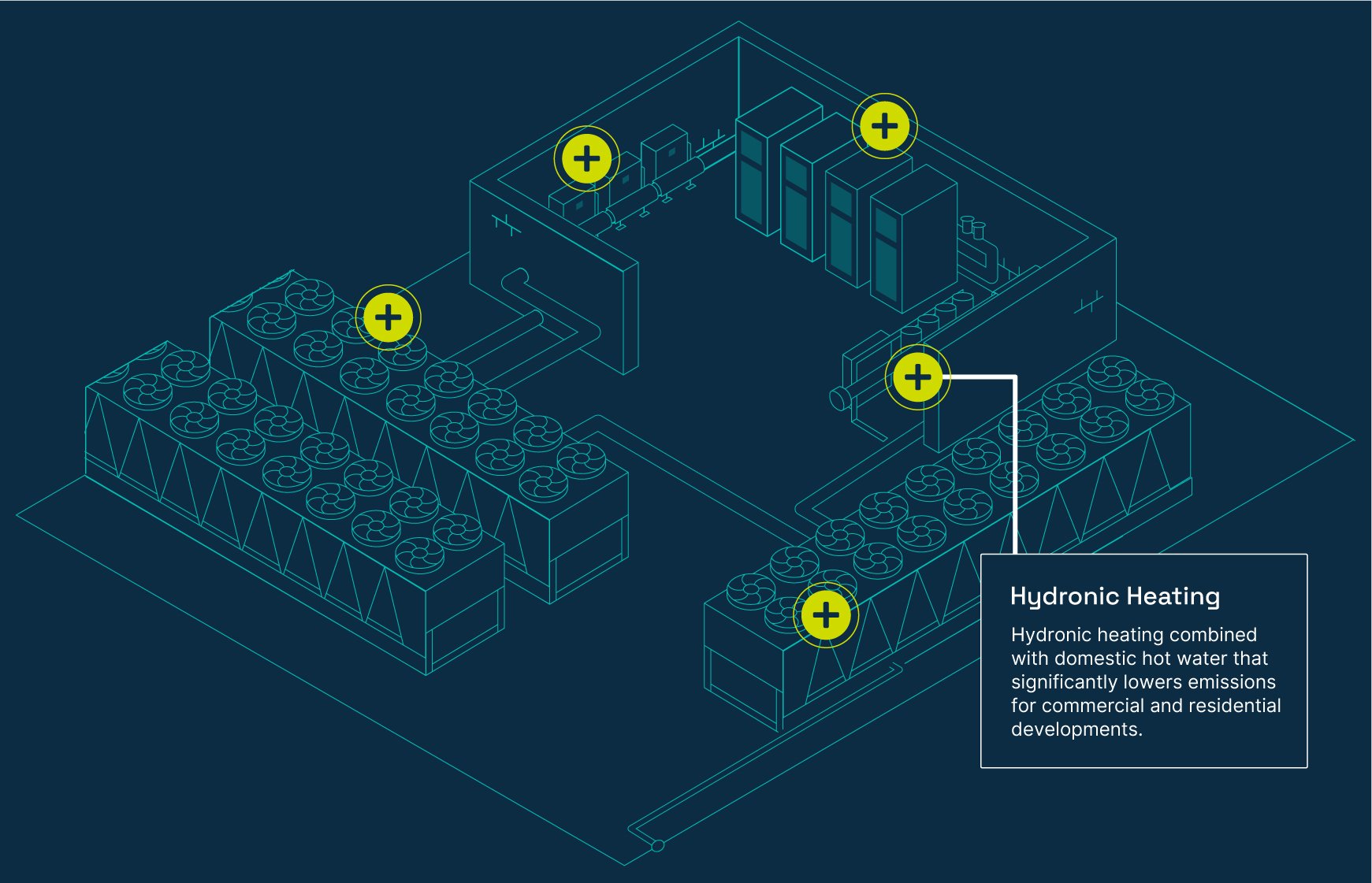 Hydronic Heating

Hydronic heating combined with domestic hot water that significantly lowers emissions for commercial and residential developments.