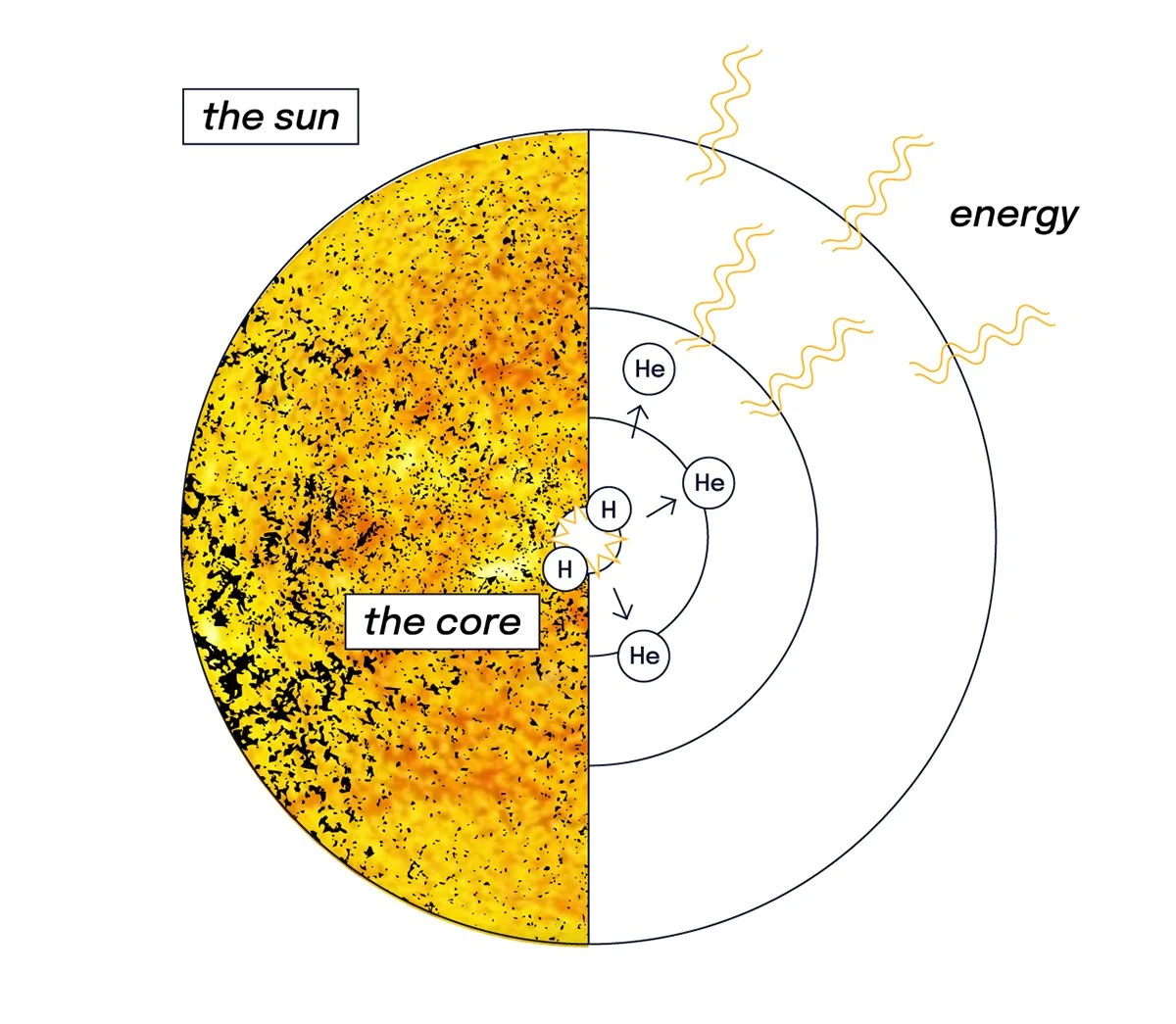 the sun

energy

He

He

H

H

the core

He