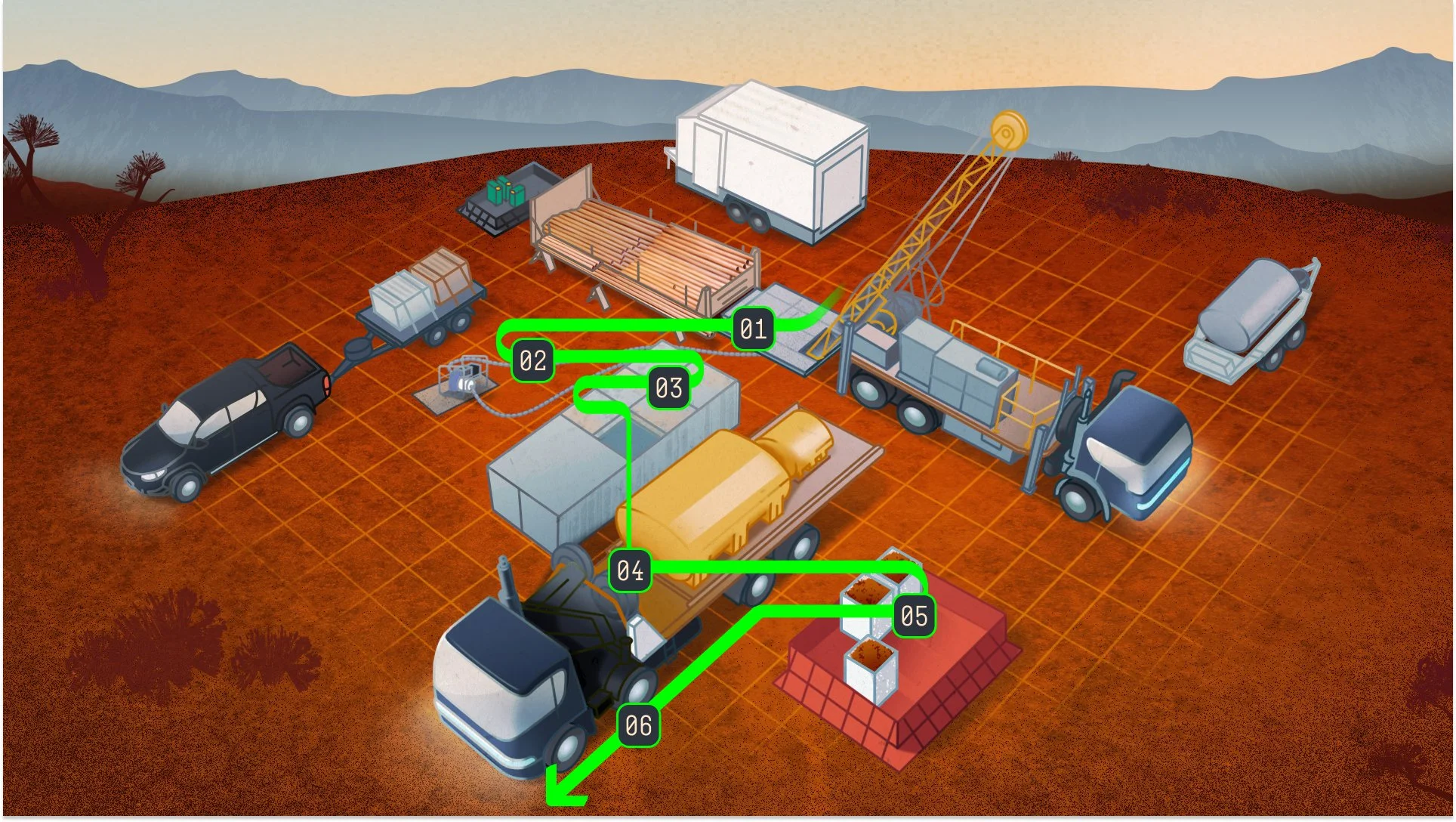 01
02
03
04
05
06