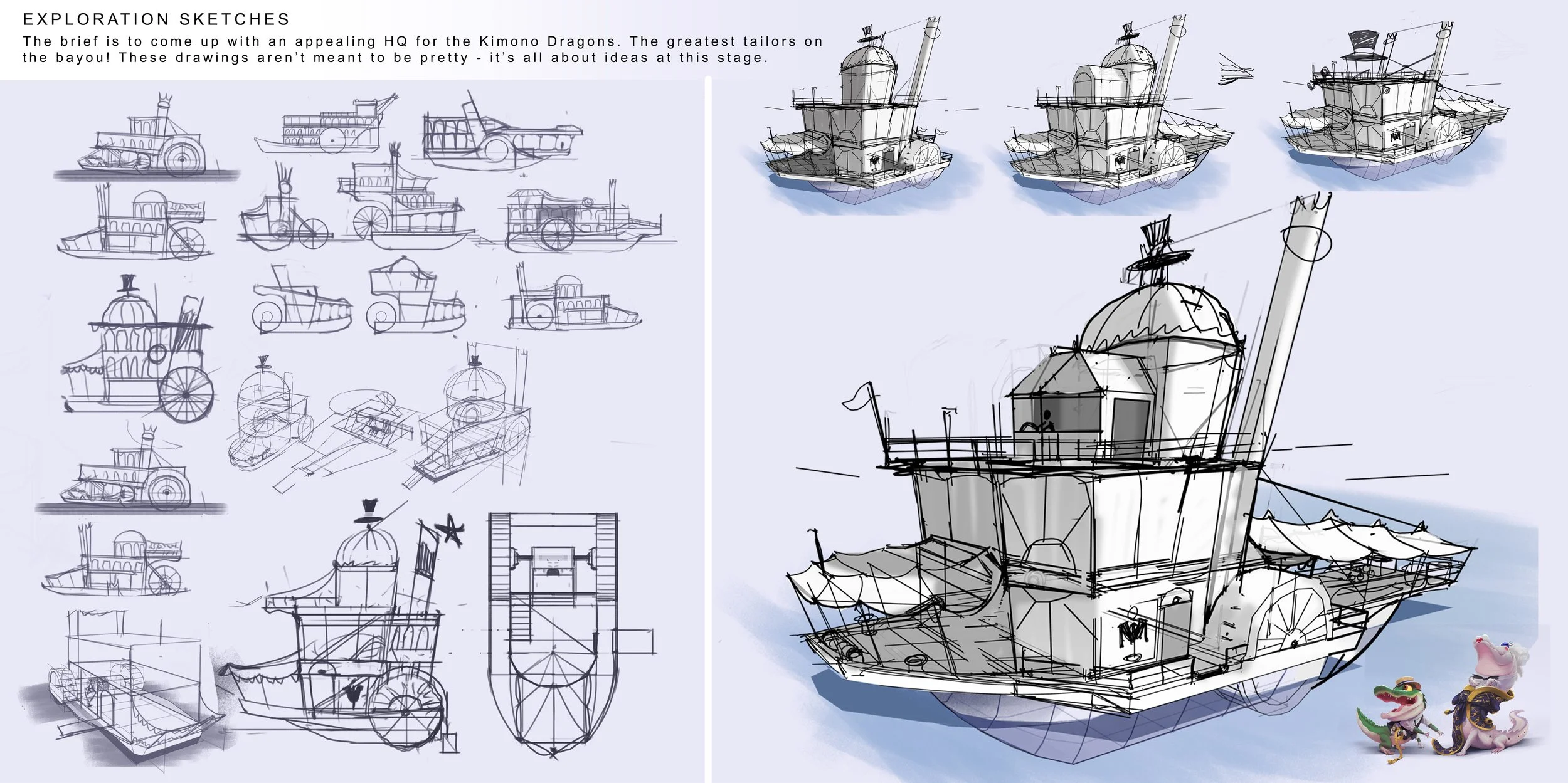 EXPLORATION SKETCHES

The brief is to come up with an appealing HQ for the Kimono Dragons. The greatest tailors on the bayou! These drawings aren't meant to be pretty - it's all about ideas at this stage.