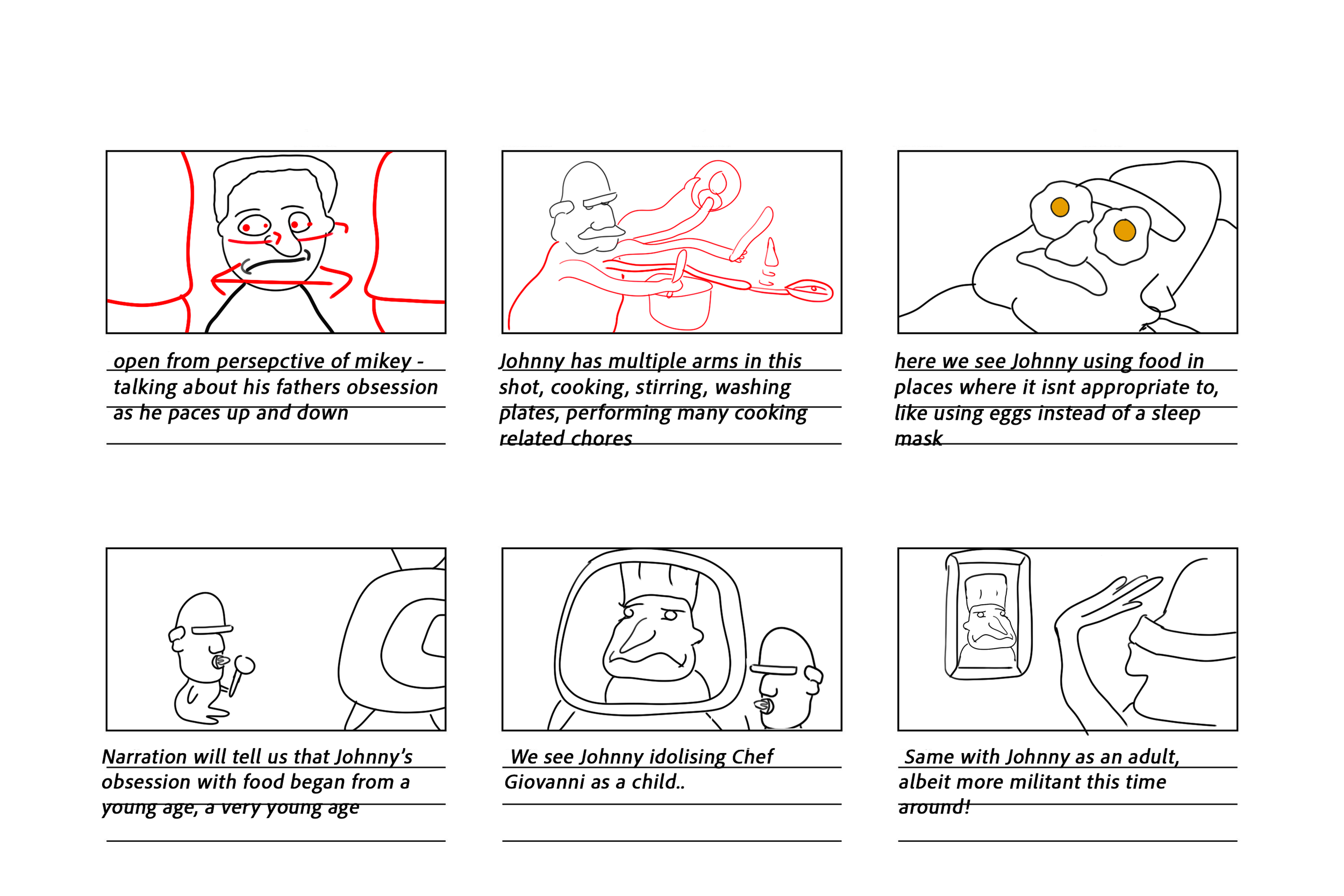 open from persepctive of mikey - talking about his fathers obsession as he paces up and down

Johnny has multiple arms in this shot, cooking, stirring, washing plates, performing many cooking related chores

here we see Johnny using food in places where it isnt appropriate to, like using eggs instead of a sleep mask

Narration will tell us that Johnny's obsession with food began from a young age, a very young age

We see Johnny idolising Chef Giovanni as a child..

Same with Johnny as an adult, albeit more militant this time around!