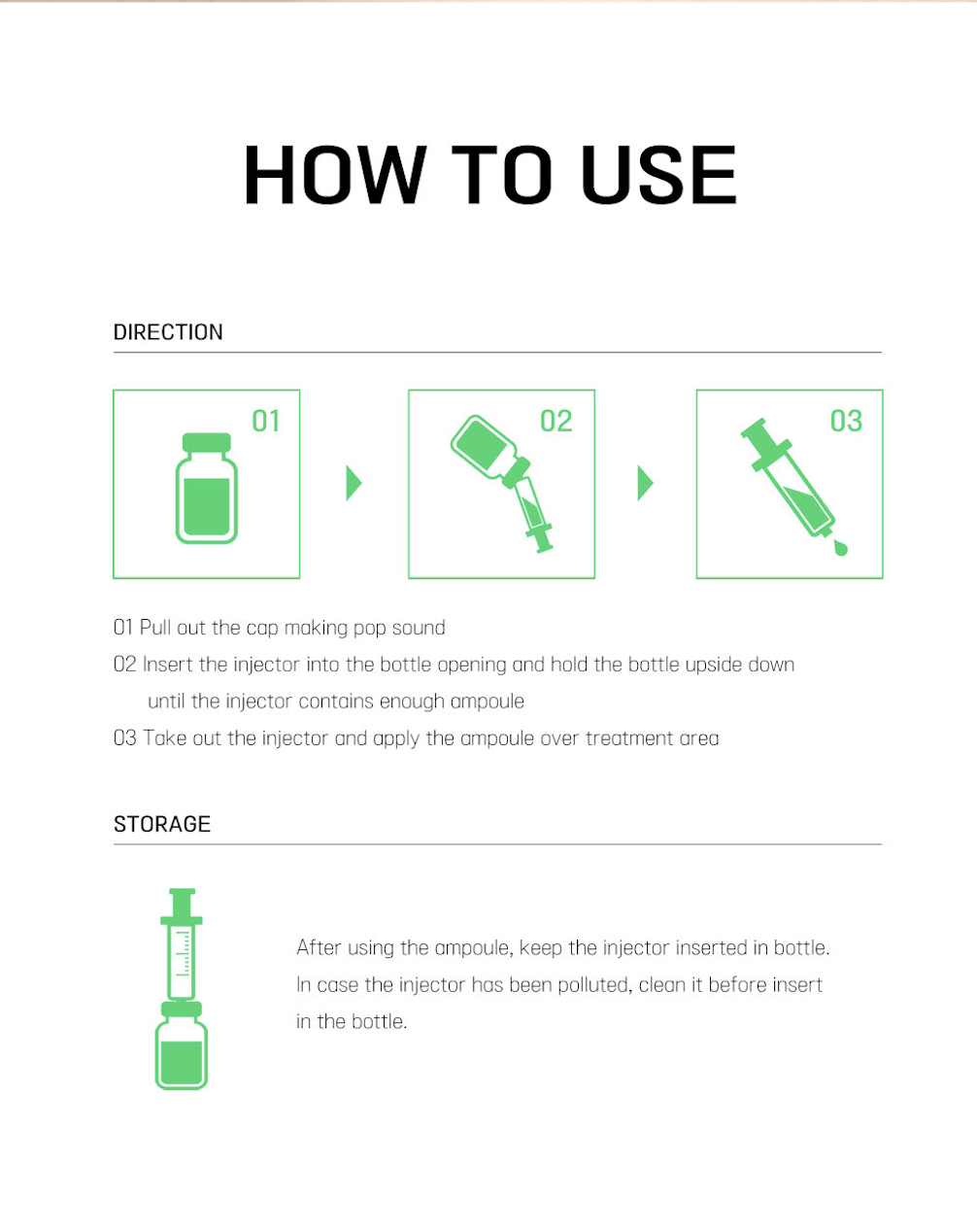 HOW TO USE

DIRECTION

01

02

03

01 Pull out the cap making pop sound

02 Insert the injector into the bottle opening and hold the bottle upside down until the injector contains enough ampoule

03 Take out the injector and apply the ampoule over treatment area

STORAGE

After using the ampoule, keep the injector inserted in bottle. In case the injector has been polluted, clean it before insert in the bottle.