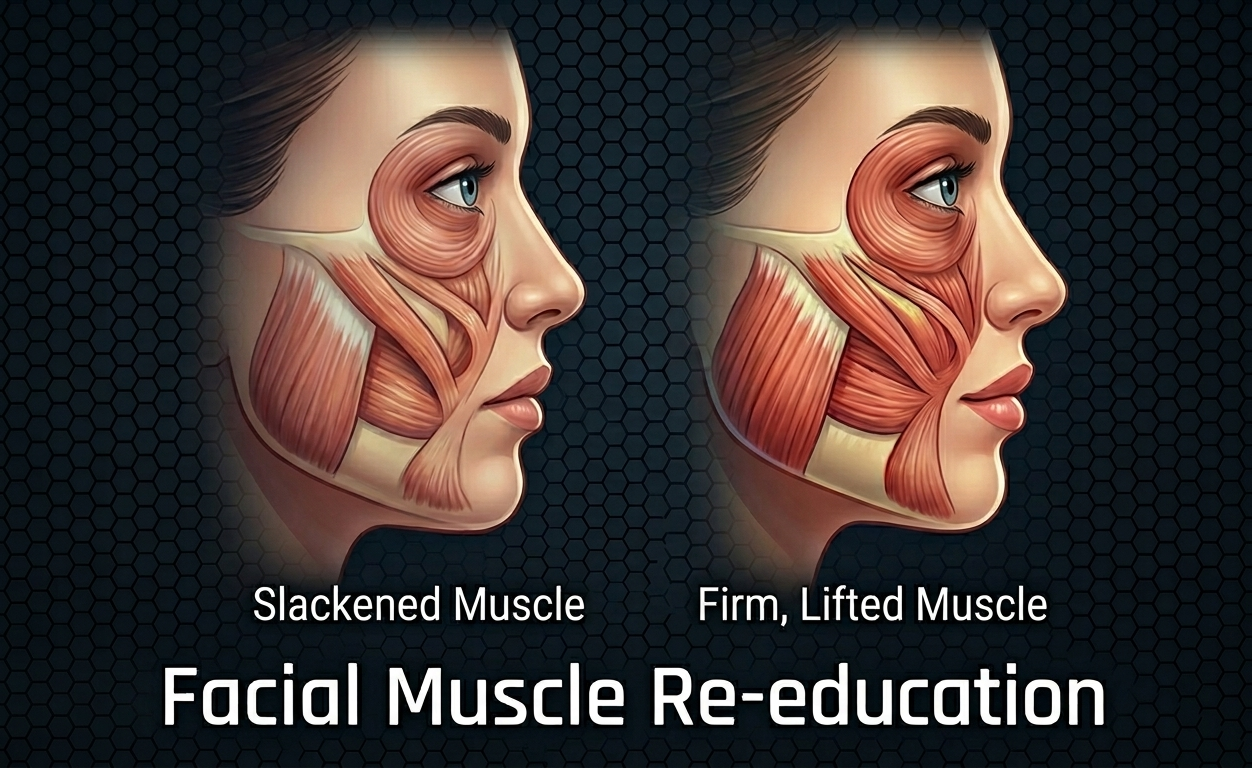 Slackened Muscle

Firm, Lifted Muscle

Facial Muscle Re-education