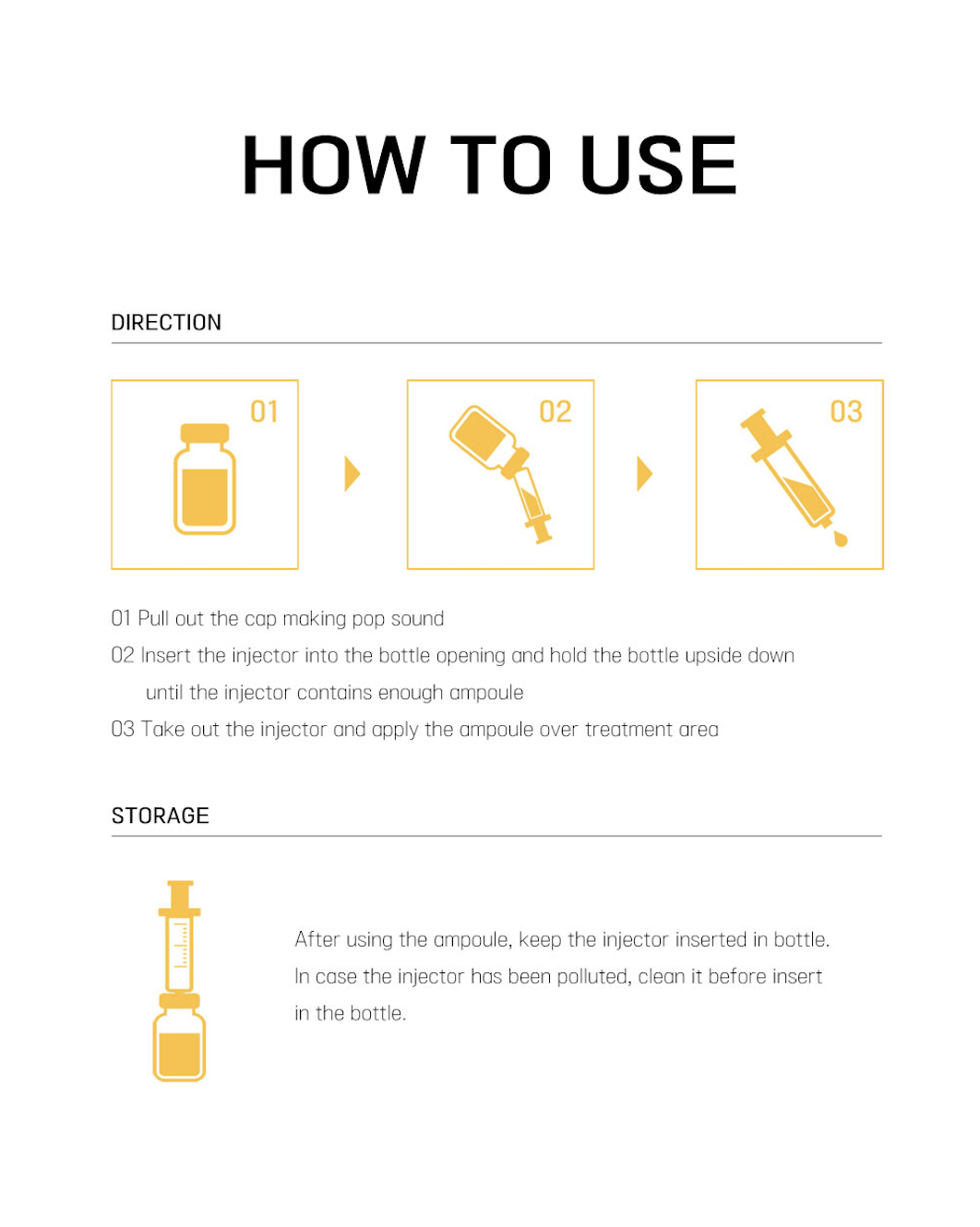 HOW TO USE

DIRECTION

01

02

03

01 Pull out the cap making pop sound

02 Insert the injector into the bottle opening and hold the bottle upside down until the injector contains enough ampoule

03 Take out the injector and apply the ampoule over treatment area

STORAGE

After using the ampoule, keep the injector inserted in bottle. In case the injector has been polluted, clean it before insert in the bottle.