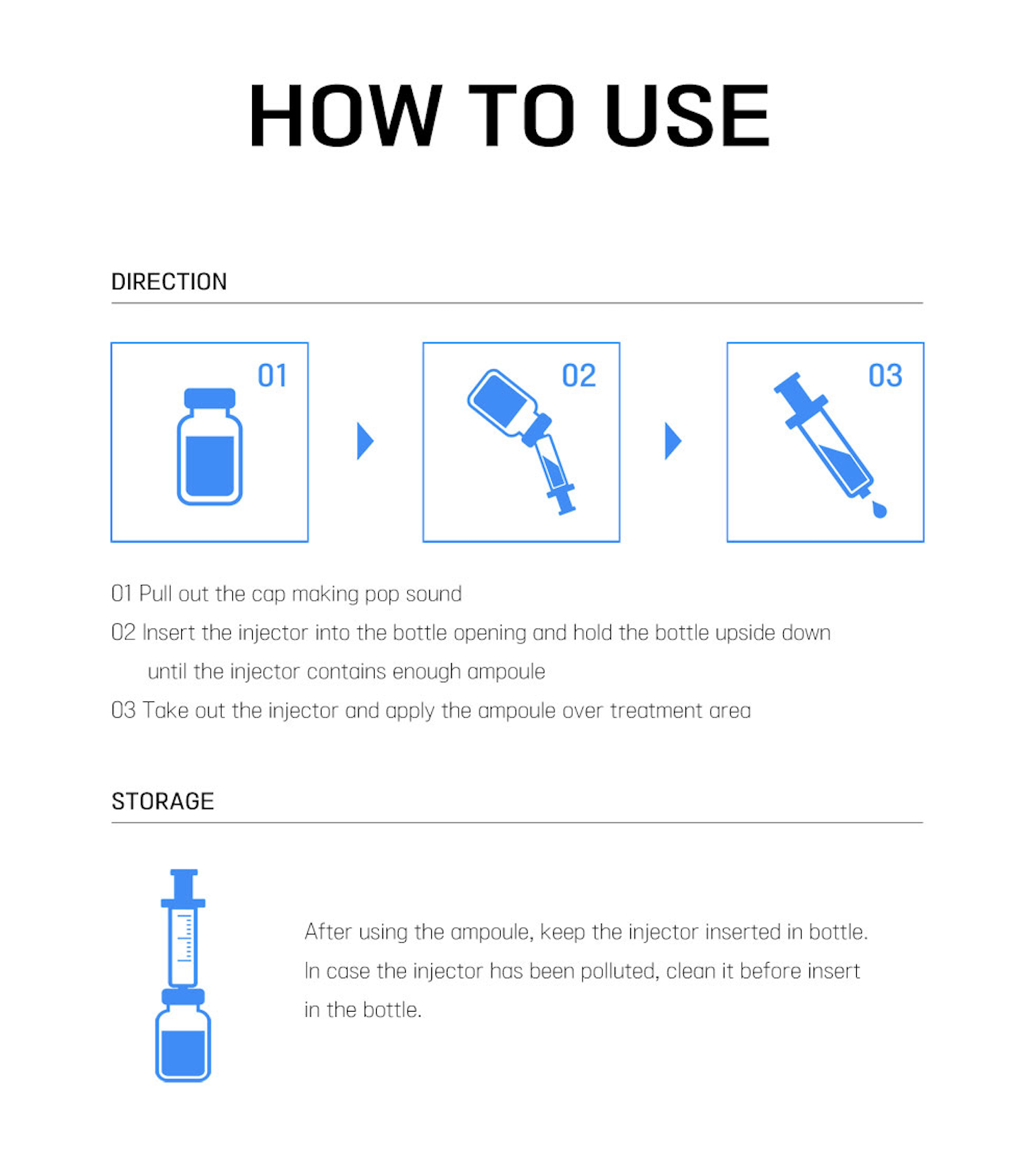 HOW TO USE

DIRECTION

01

02

03

01 Pull out the cap making pop sound

02 Insert the injector into the bottle opening and hold the bottle upside down until the injector contains enough ampoule

03 Take out the injector and apply the ampoule over treatment area

STORAGE

After using the ampoule, keep the injector inserted in bottle. In case the injector has been polluted, clean it before insert in the bottle.