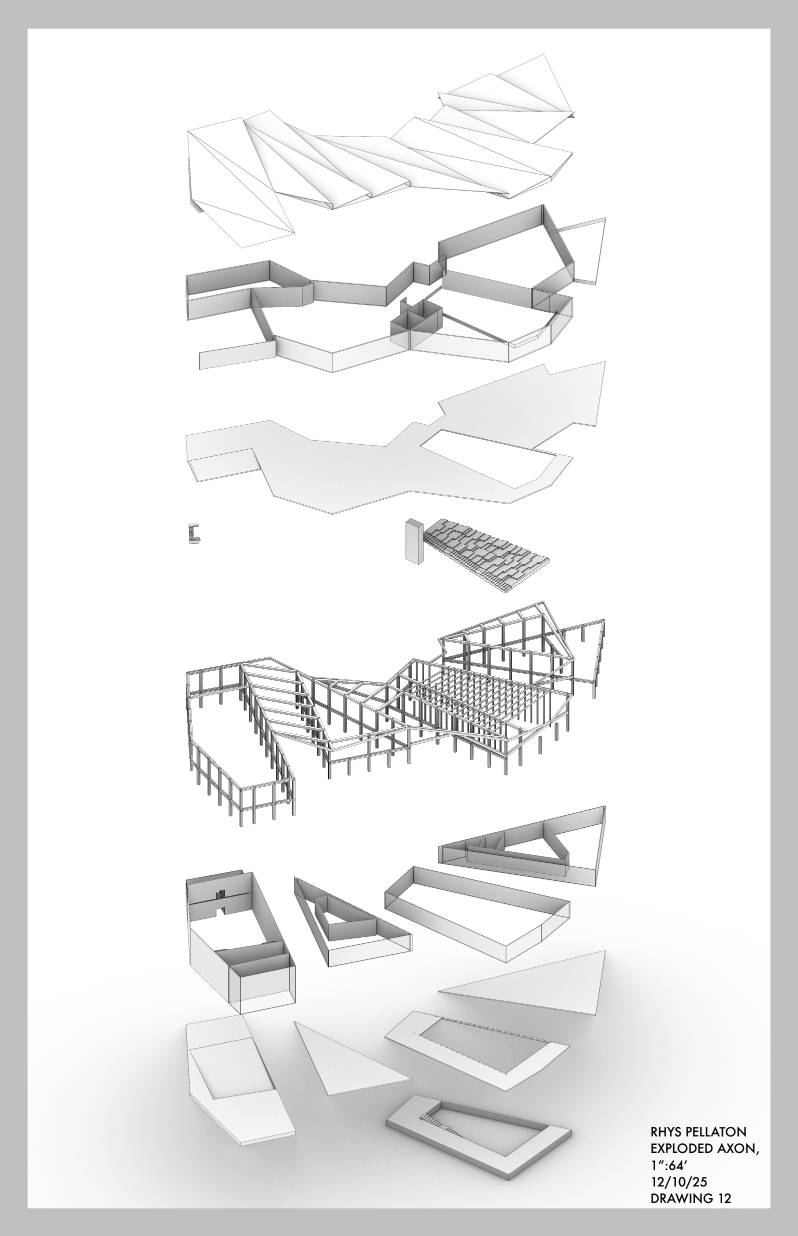 RHYS PELLATON
EXPLODED AXON,
1":64'
12/10/25
DRAWING 12