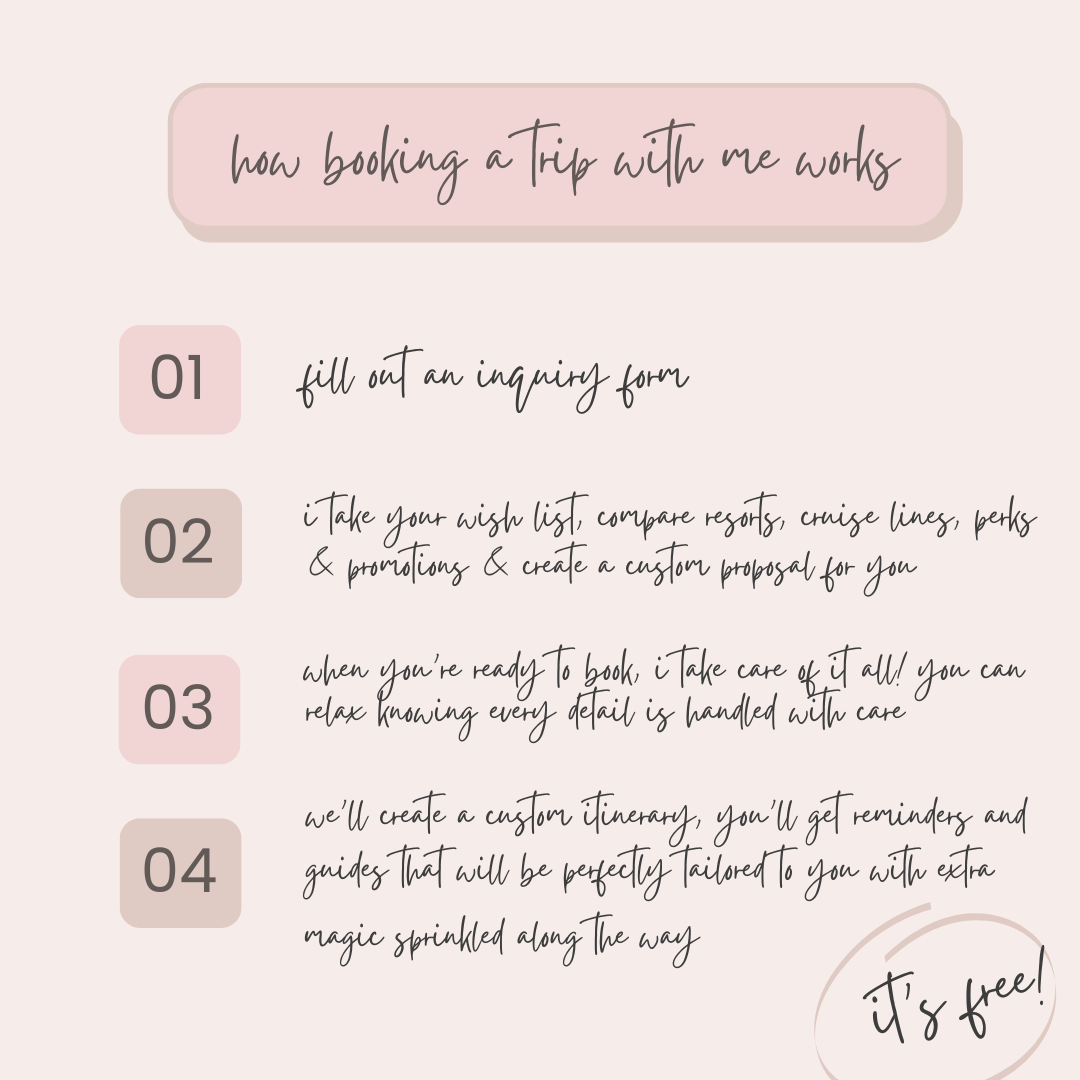 how booking a trip with me works

01

fill out an inquiry form

02

i take your wish list, compare resorts, cruise lines, perks & promotions & create a custom proposal for you

03

when you're ready to book, i take care of it all! you can relax knowing every detail is handled with care

04

we'll create a custom itinerary, you'll get reminders and guides that will be perfectly tailored to you with extra magic sprinkled along the way

it's free!