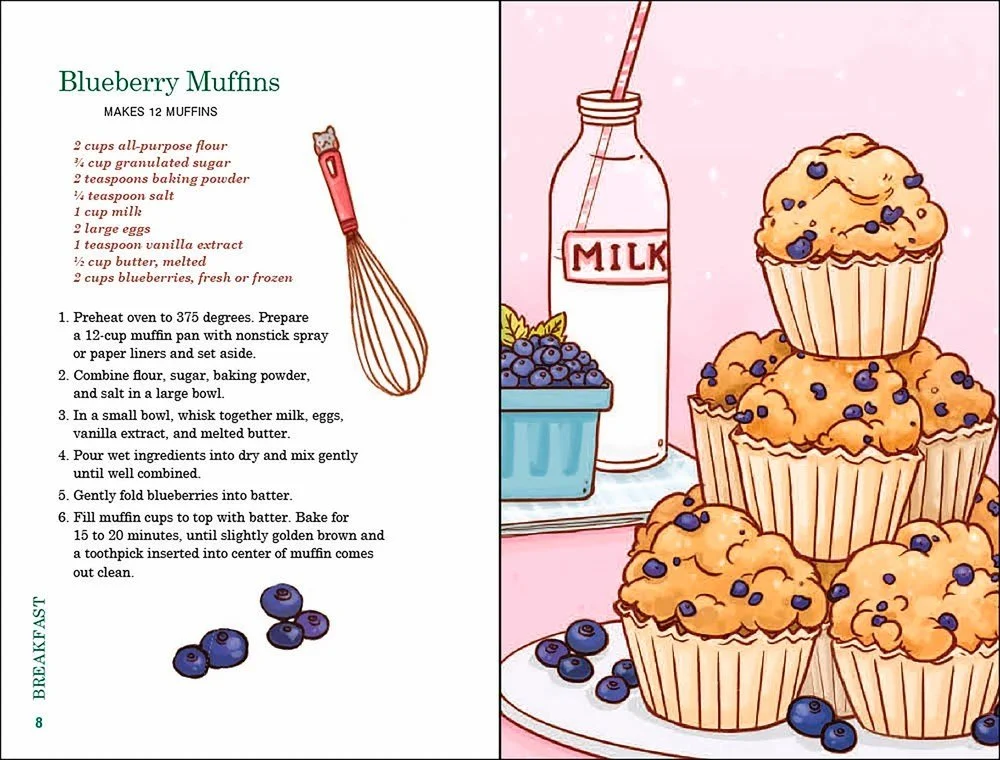 Blueberry Muffins

MAKES 12 MUFFINS

2 cups all-purpose flour
¾ cup granulated sugar
2 teaspoons baking powder
¼ teaspoon salt
1 cup milk
2 large eggs
1 teaspoon vanilla extract
½ cup butter, melted
2 cups blueberries, fresh or frozen

1. Preheat oven to 375 degrees. Prepare a 12-cup muffin pan with nonstick spray or paper liners and set aside.
2. Combine flour, sugar, baking powder, and salt in a large bowl.
3. In a small bowl, whisk together milk, eggs, vanilla extract, and melted butter.
4. Pour wet ingredients into dry and mix gently until well combined.
5. Gently fold blueberries into batter.
6. Fill muffin cups to top with batter. Bake for 15 to 20 minutes, until slightly golden brown and a toothpick inserted into center of muffin comes out clean.

BREAKFAST

8

MILK