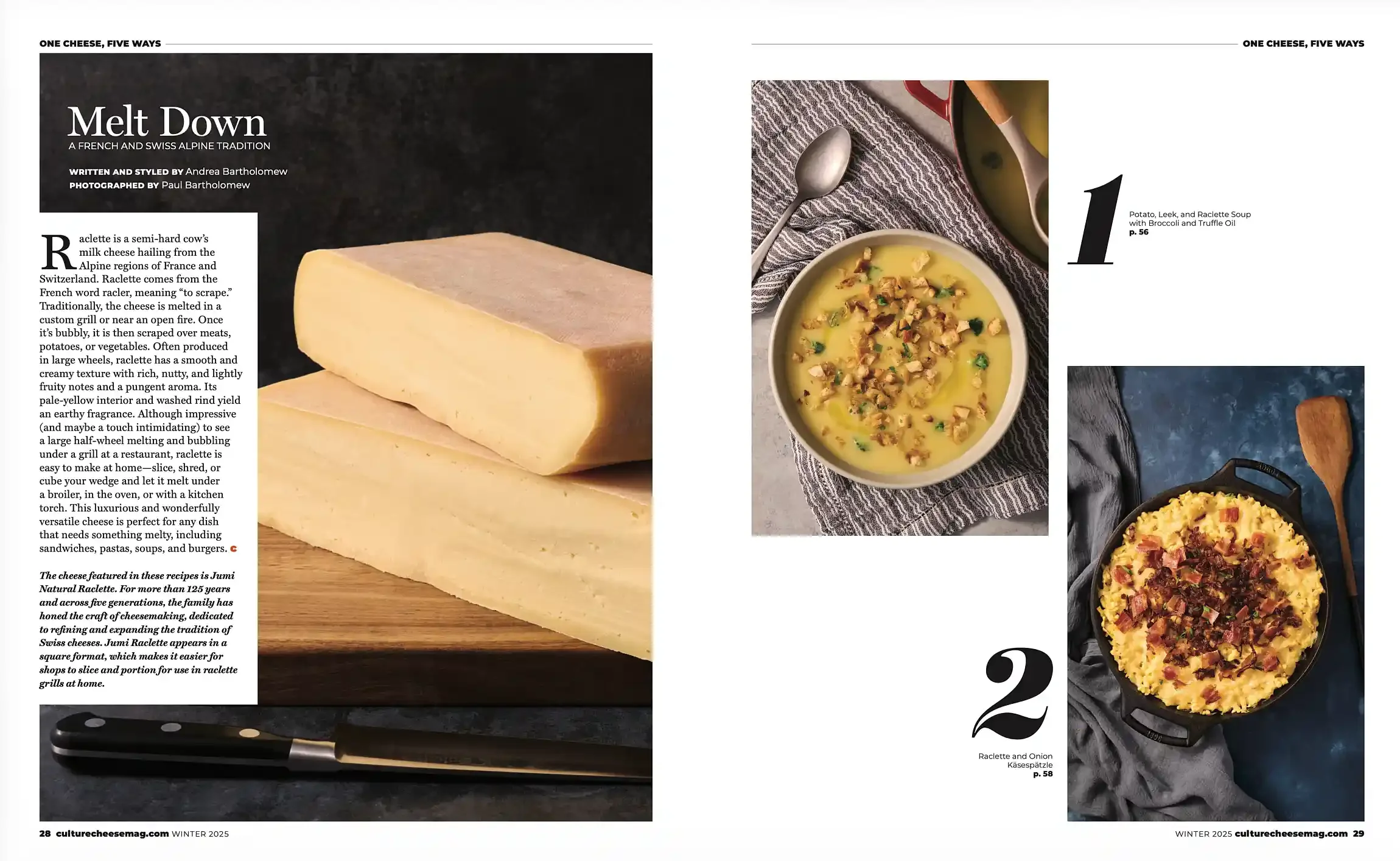 ONE CHEESE, FIVE WAYS

Melt Down

A FRENCH AND SWISS ALPINE TRADITION

WRITTEN AND STYLED BY Andrea Bartholomew
PHOTOGRAPHED BY Paul Bartholomew

Raclette is a semi-hard cow's milk cheese hailing from the Alpine regions of France and Switzerland. Raclette comes from the French word racler, meaning "to scrape." Traditionally, the cheese is melted in a custom grill or near an open fire. Once it's bubbly, it is then scraped over meats, potatoes, or vegetables. Often produced in large wheels, raclette has a smooth and creamy texture with rich, nutty, and lightly fruity notes and a pungent aroma. Its pale-yellow interior and washed rind yield an earthy fragrance. Although impressive (and maybe a touch intimidating) to see a large half-wheel melting and bubbling under a grill at a restaurant, raclette is easy to make at home—slice, shred, or cube your wedge and let it melt under a broiler, in the oven, or with a kitchen torch. This luxurious and wonderfully versatile cheese is perfect for any dish that needs something melty, including sandwiches, pastas, soups, and burgers. c

The cheese featured in these recipes is Jumi Natural Raclette. For more than 125 years and across five generations, the family has honed the craft of cheesemaking, dedicated to refining and expanding the tradition of Swiss cheeses. Jumi Raclette appears in a square format, which makes it easier for shops to slice and portion for use in raclette grills at home.

28 culturecheesemag.com WINTER 2025

ONE CHEESE, FIVE WAYS

1

Potato, Leek, and Raclette Soup with Broccoli and Truffle Oil
p. 56

2

Raclette and Onion Käsespätzle
p. 58

WINTER 2025 culturecheesemag.com 29