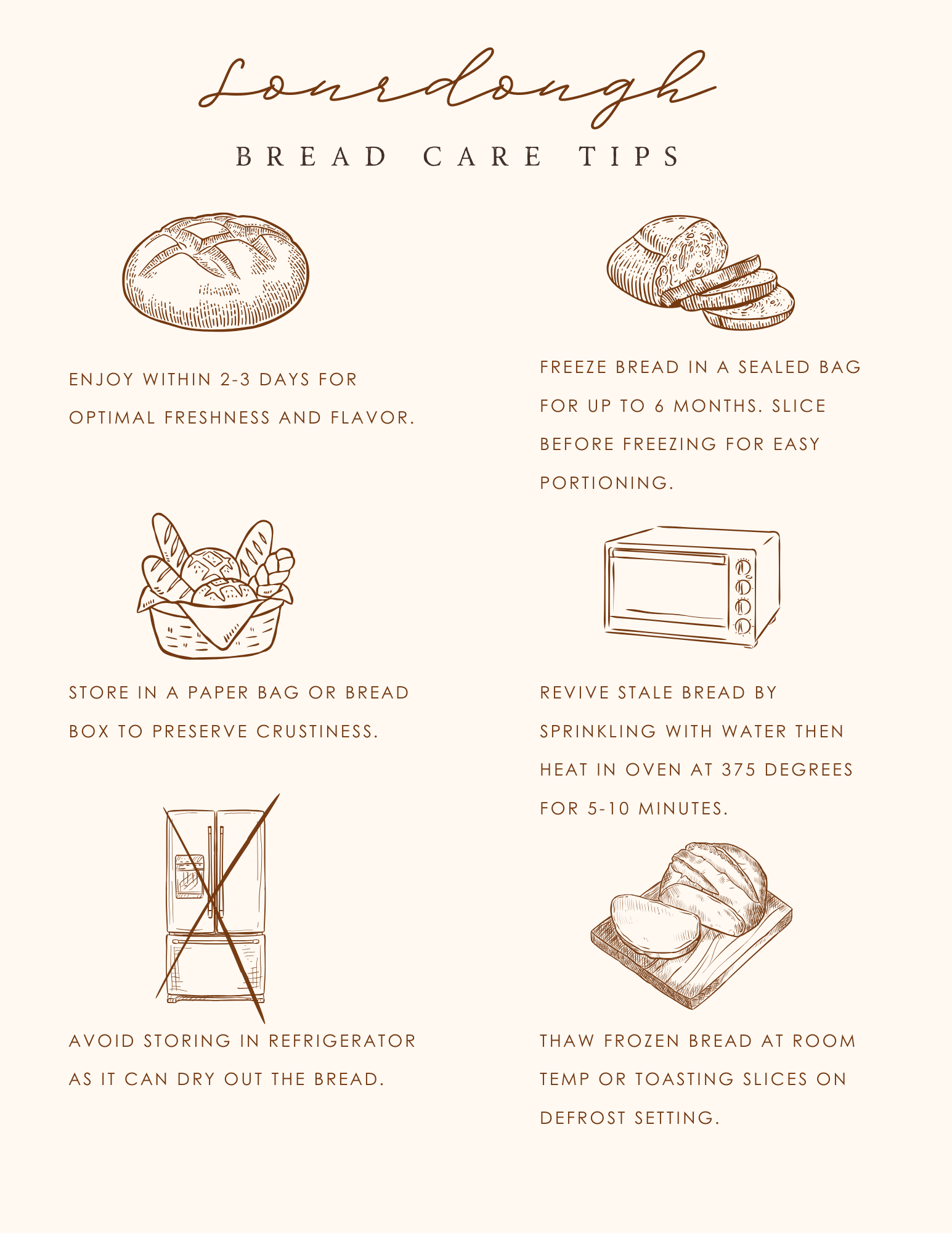 Sourdough

BREAD CARE TIPS

ENJOY WITHIN 2-3 DAYS FOR OPTIMAL FRESHNESS AND FLAVOR.

STORE IN A PAPER BAG OR BREAD BOX TO PRESERVE CRUSTINESS.

AVOID STORING IN REFRIGERATOR AS IT CAN DRY OUT THE BREAD.

FREEZE BREAD IN A SEALED BAG FOR UP TO 6 MONTHS. SLICE BEFORE FREEZING FOR EASY PORTIONING.

REVIVE STALE BREAD BY SPRINKLING WITH WATER THEN HEAT IN OVEN AT 375 DEGREES FOR 5-10 MINUTES.

THAW FROZEN BREAD AT ROOM TEMP OR TOASTING SLICES ON DEFROST SETTING.